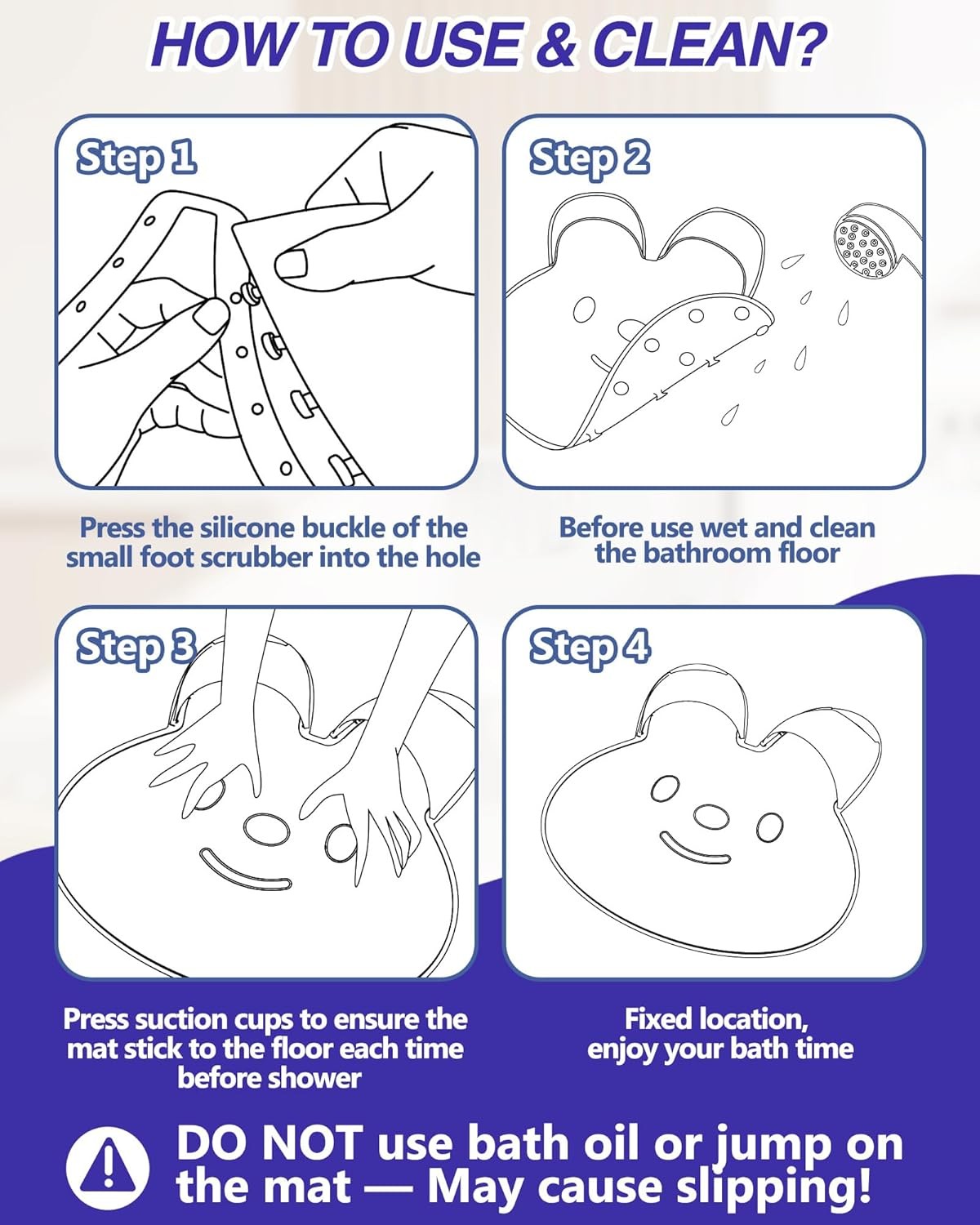 HOW TO USE & CLEAN?

Step 1

Press the silicone buckle of the small foot scrubber into the hole

Step 2

Before use wet and clean the bathroom floor

Step 3

Press suction cups to ensure the mat stick to the floor each time before shower

Step 4

Fixed location, enjoy your bath time

DO NOT use bath oil or jump on the mat — May cause slipping!