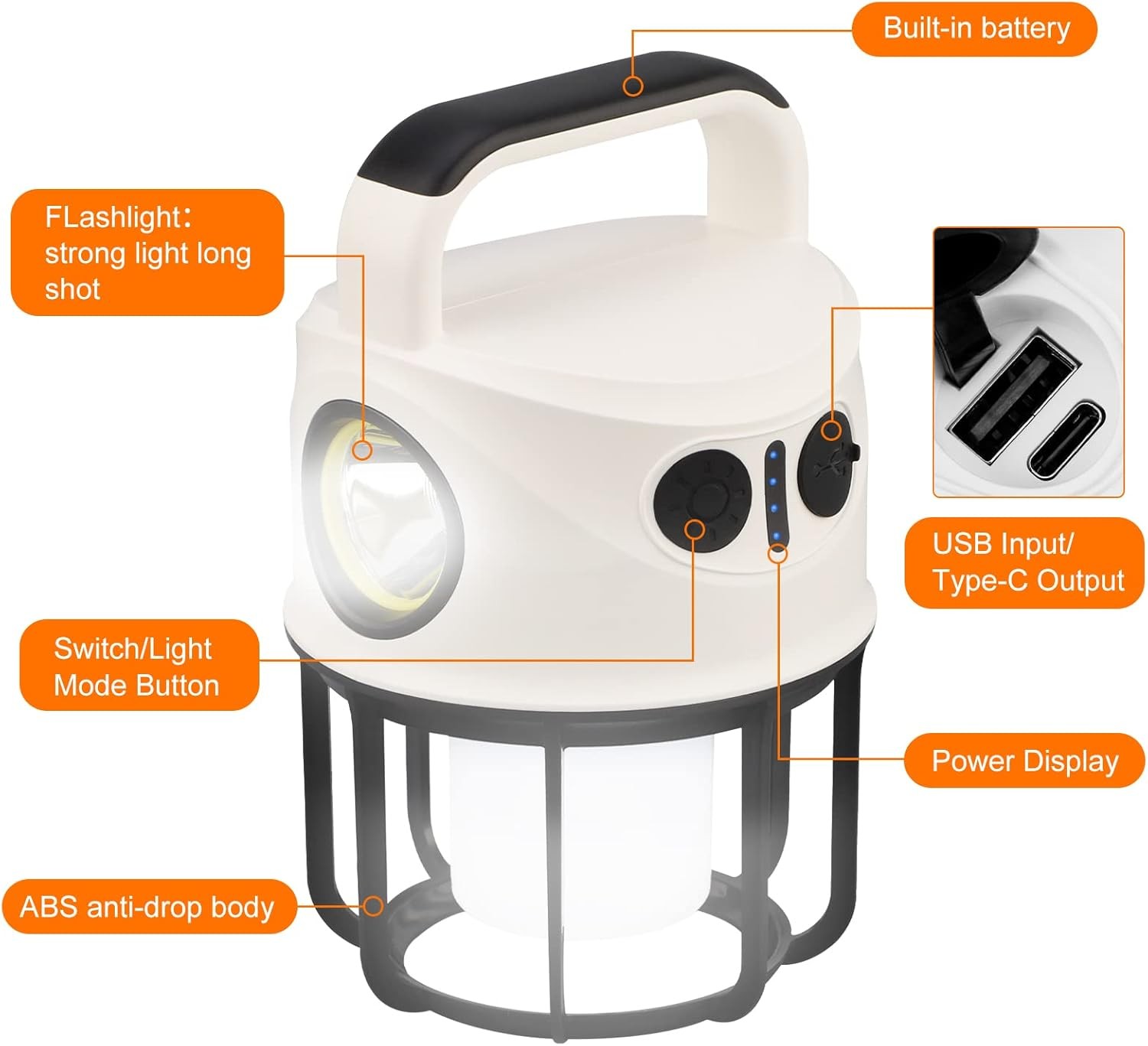 Built-in battery

FLashlight：
strong light long shot

USB Input/
Type-C Output

Switch/Light
Mode Button

Power Display

ABS anti-drop body