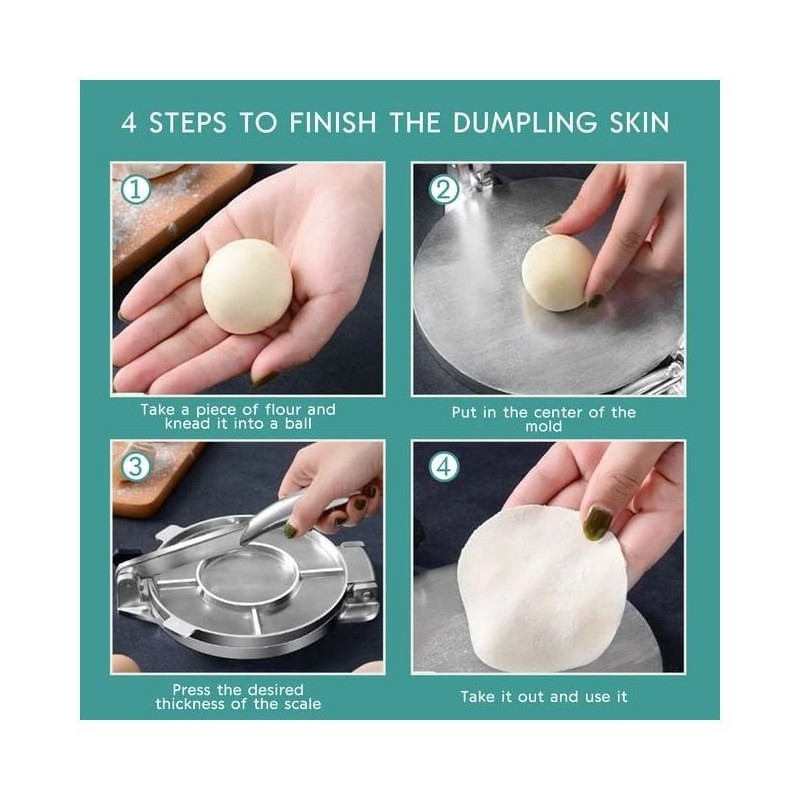 4 STEPS TO FINISH THE DUMPLING SKIN

①

Take a piece of flour and knead it into a ball

②

Put in the center of the mold

③

Press the desired thickness of the scale

④

Take it out and use it