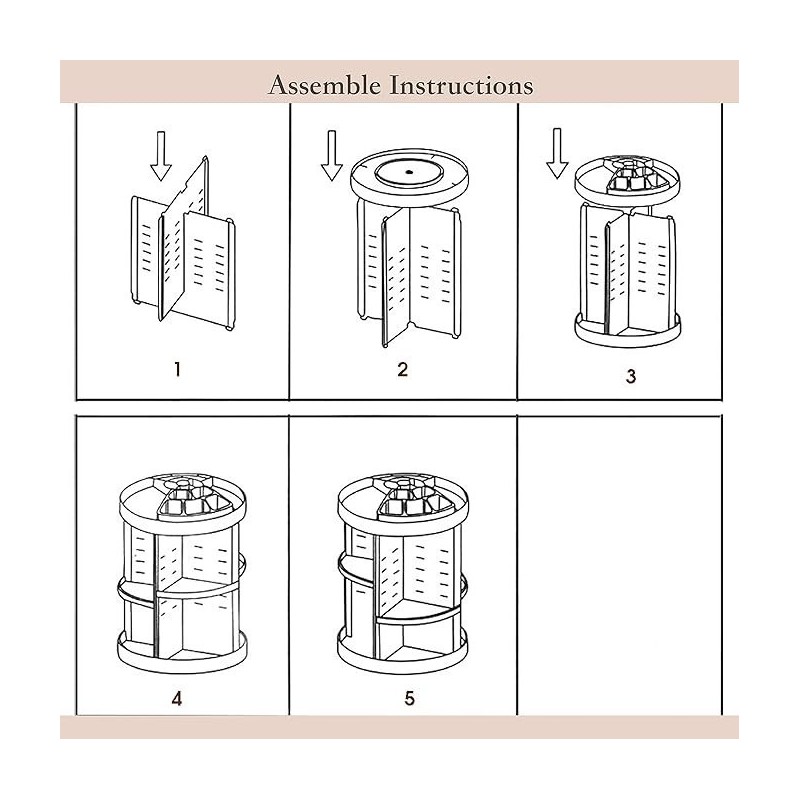 Assemble Instructions

1

2

3

4

5