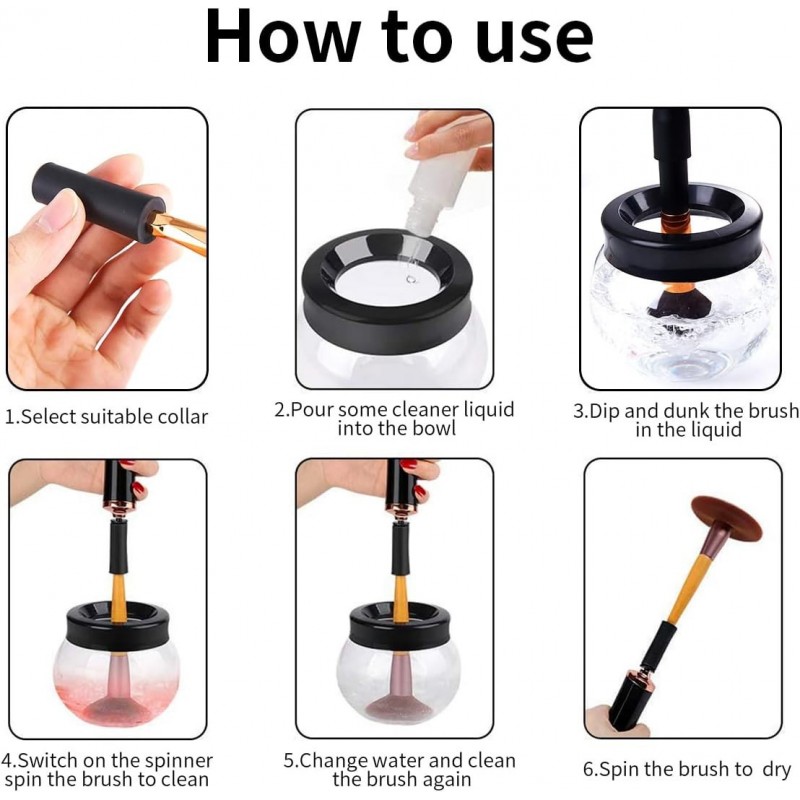 How to use

1.Select suitable collar

2.Pour some cleaner liquid into the bowl

3.Dip and dunk the brush in the liquid

4.Switch on the spinner spin the brush to clean

5.Change water and clean the brush again

6.Spin the brush to dry