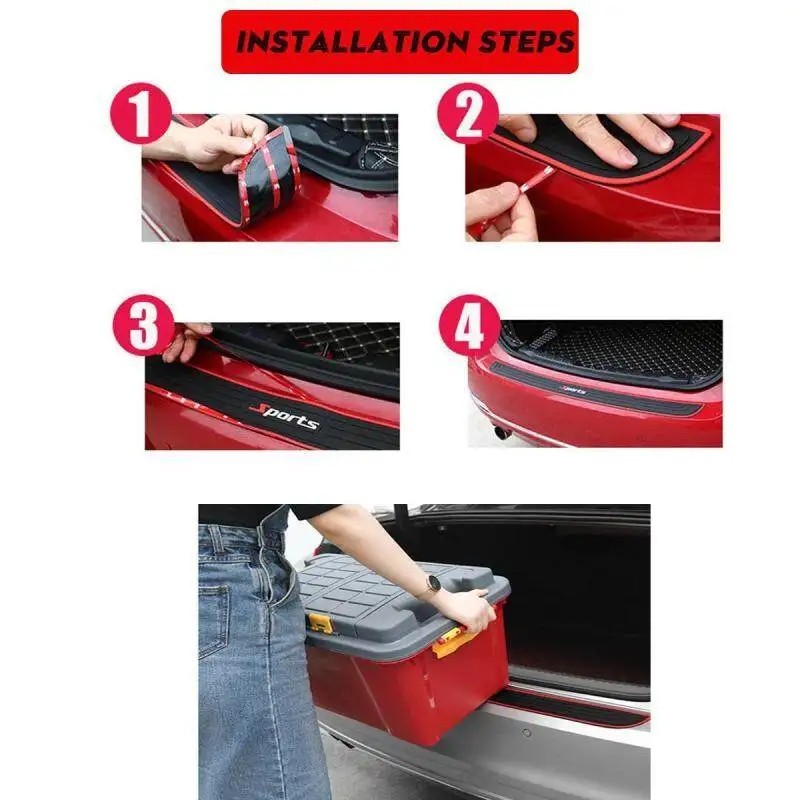 INSTALLATION STEPS

1

2

3

Sports

4

Sports