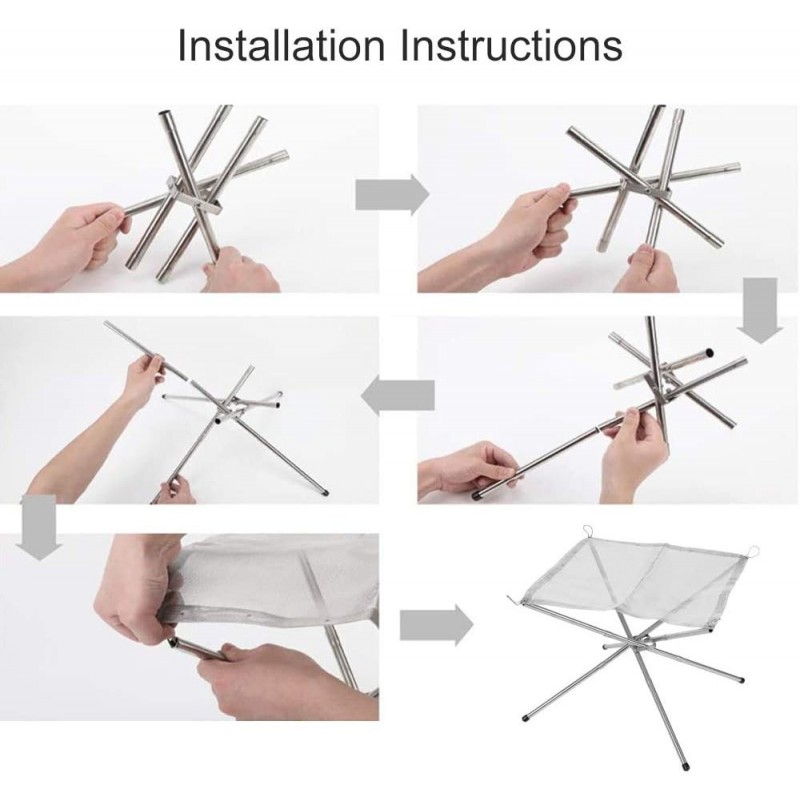 Installation Instructions