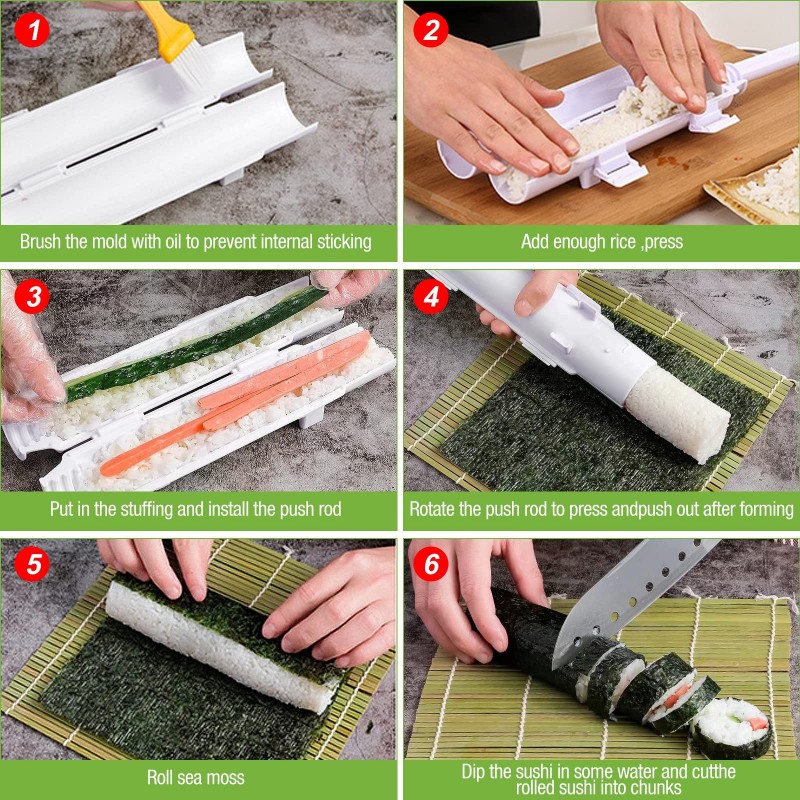 1
Brush the mold with oil to prevent internal sticking

2
Add enough rice ,press

3
Put in the stuffing and install the push rod

4
Rotate the push rod to press andpush out after forming

5
Roll sea moss

6
Dip the sushi in some water and cutthe rolled sushi into chunks