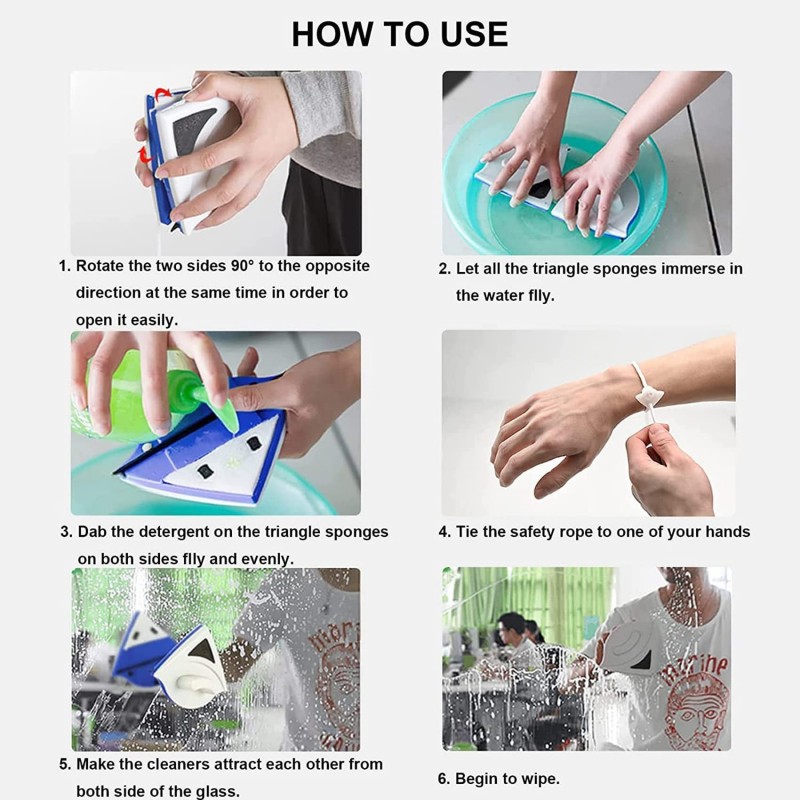 HOW TO USE

1. Rotate the two sides 90° to the opposite direction at the same time in order to open it easily.

2. Let all the triangle sponges immerse in the water flly.

3. Dab the detergent on the triangle sponges on both sides flly and evenly.

4. Tie the safety rope to one of your hands

5. Make the cleaners attract each other from both side of the glass.

6. Begin to wipe.