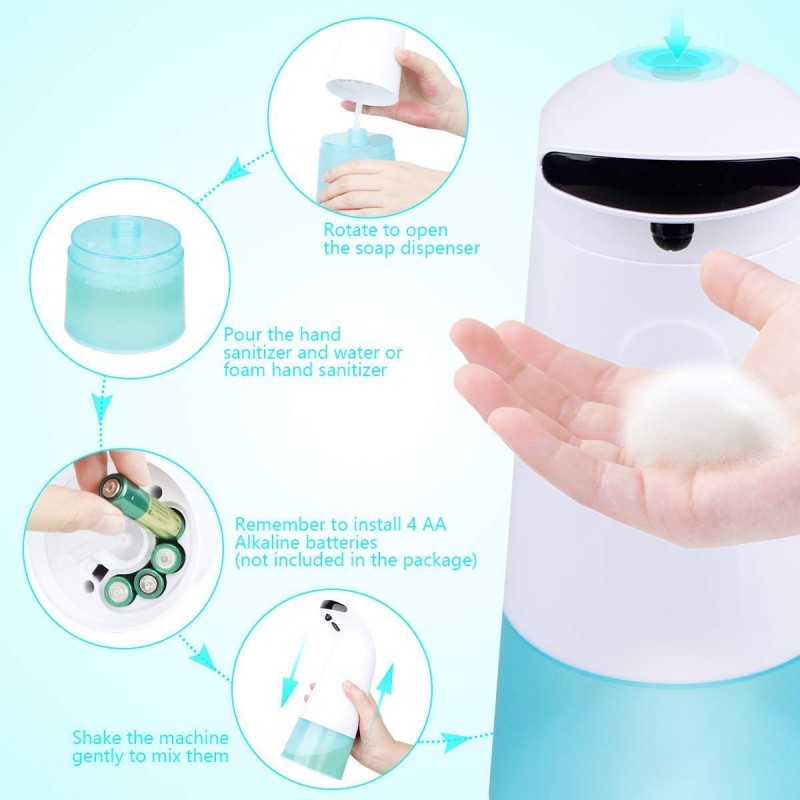 Rotate to open the soap dispenser

Pour the hand sanitizer and water or foam hand sanitizer

Remember to install 4 AA Alkaline batteries (not included in the package)

Shake the machine gently to mix them