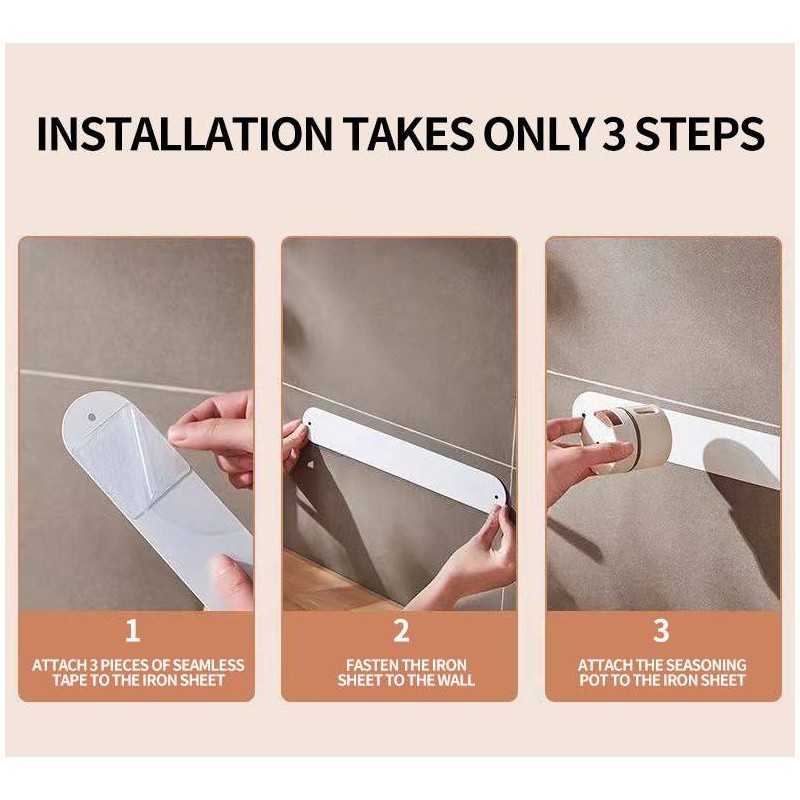 INSTALLATION TAKES ONLY 3 STEPS

1
ATTACH 3 PIECES OF SEAMLESS TAPE TO THE IRON SHEET

2
FASTEN THE IRON SHEET TO THE WALL

3
ATTACH THE SEASONING POT TO THE IRON SHEET