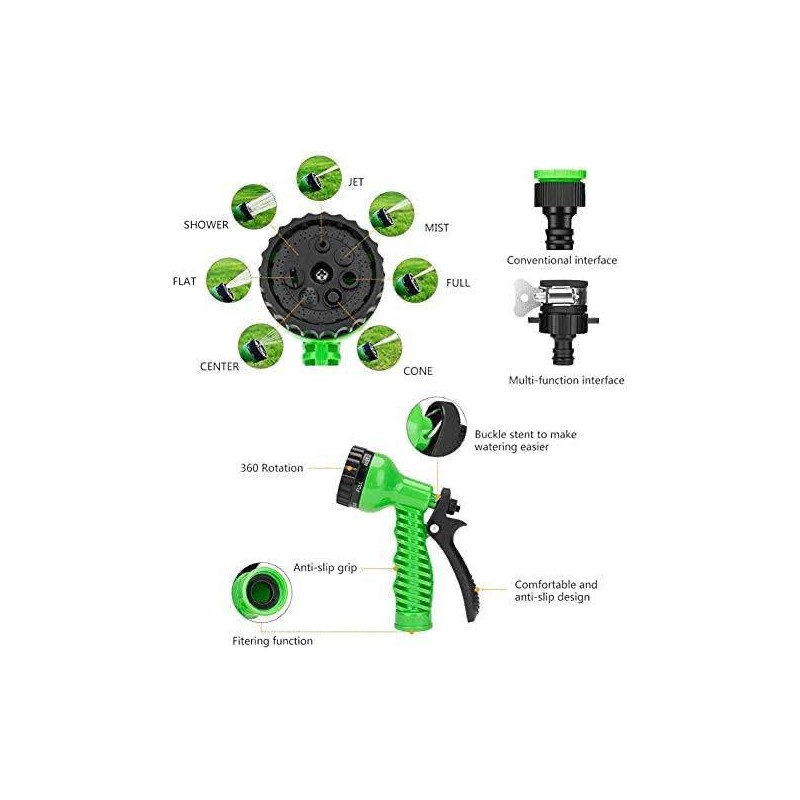 JET

SHOWER

MIST

FLAT

FULL

CENTER

CONE

Conventional interface

Multi-function interface

Buckle stent to make watering easier

360 Rotation

Anti-slip grip

Comfortable and anti-slip design

Fitering function