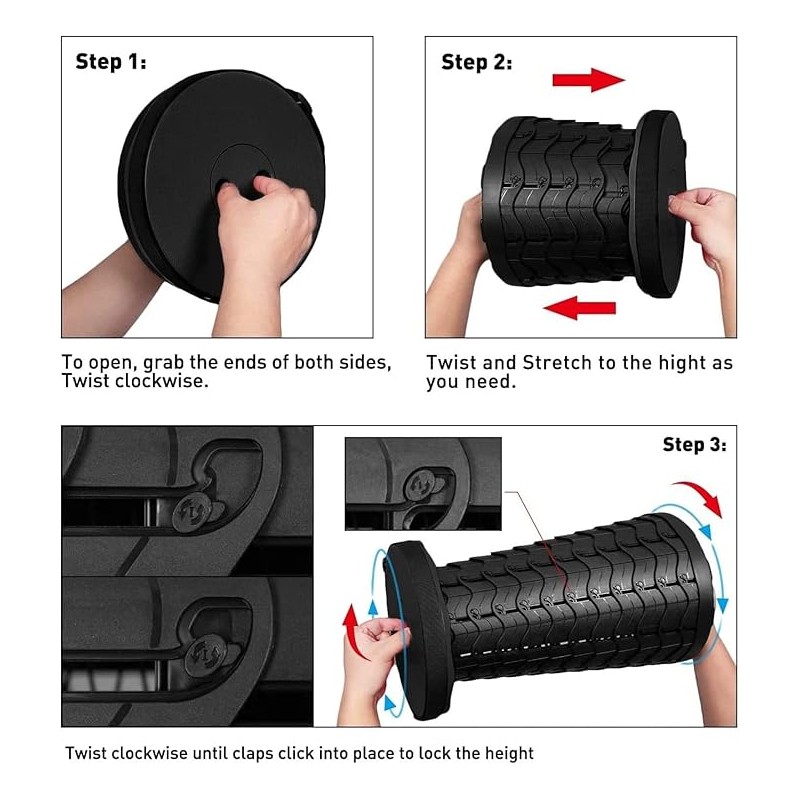 Step 1:

To open, grab the ends of both sides, Twist clockwise.

Step 2:

Twist and Stretch to the hight as you need.

Step 3:

Twist clockwise until claps click into place to lock the height