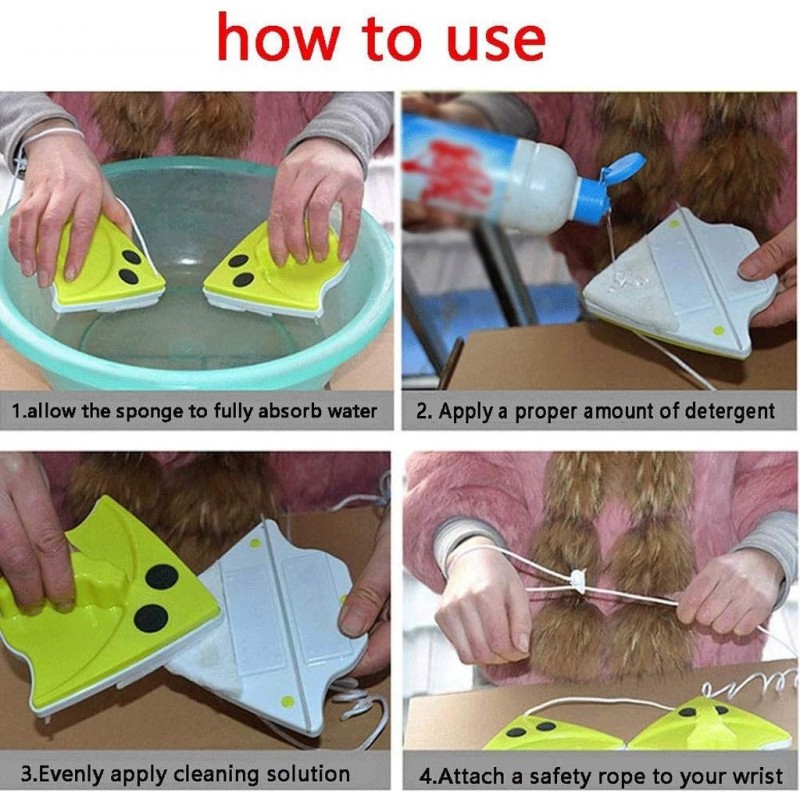 how to use

1.allow the sponge to fully absorb water

2. Apply a proper amount of detergent

3.Evenly apply cleaning solution

4.Attach a safety rope to your wrist