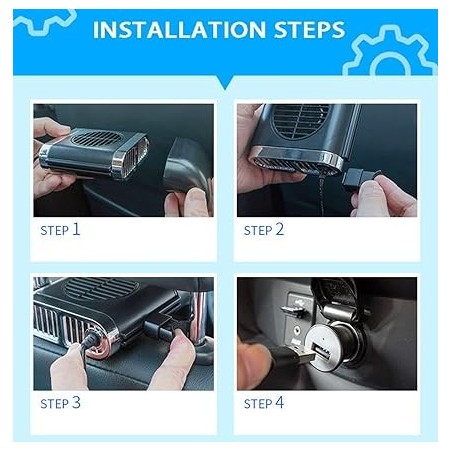 INSTALLATION STEPS

STEP 1

STEP 2

STEP 3

STEP 4