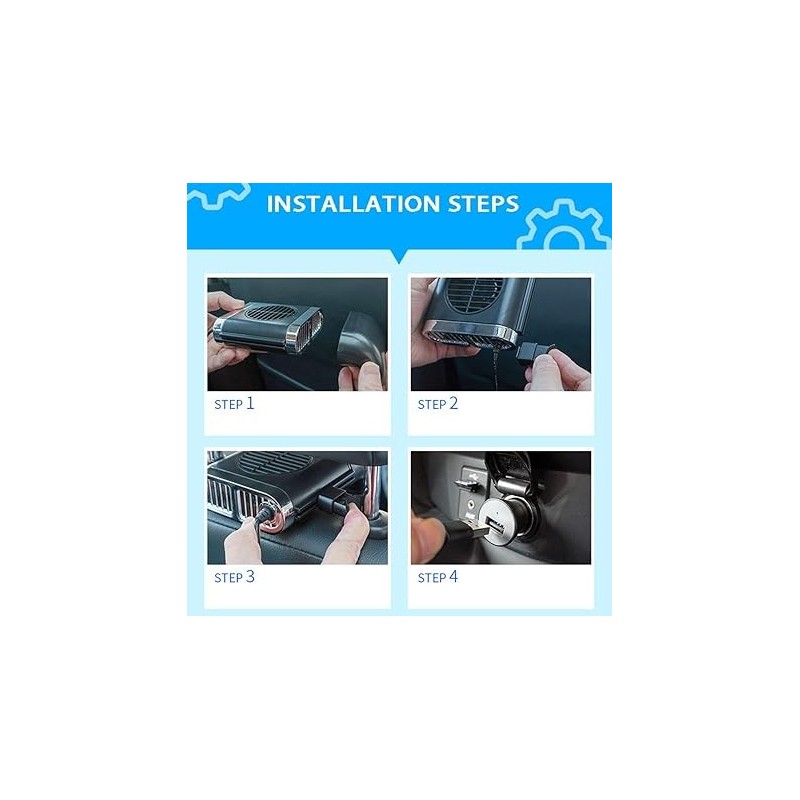 INSTALLATION STEPS

STEP 1

STEP 2

STEP 3

STEP 4