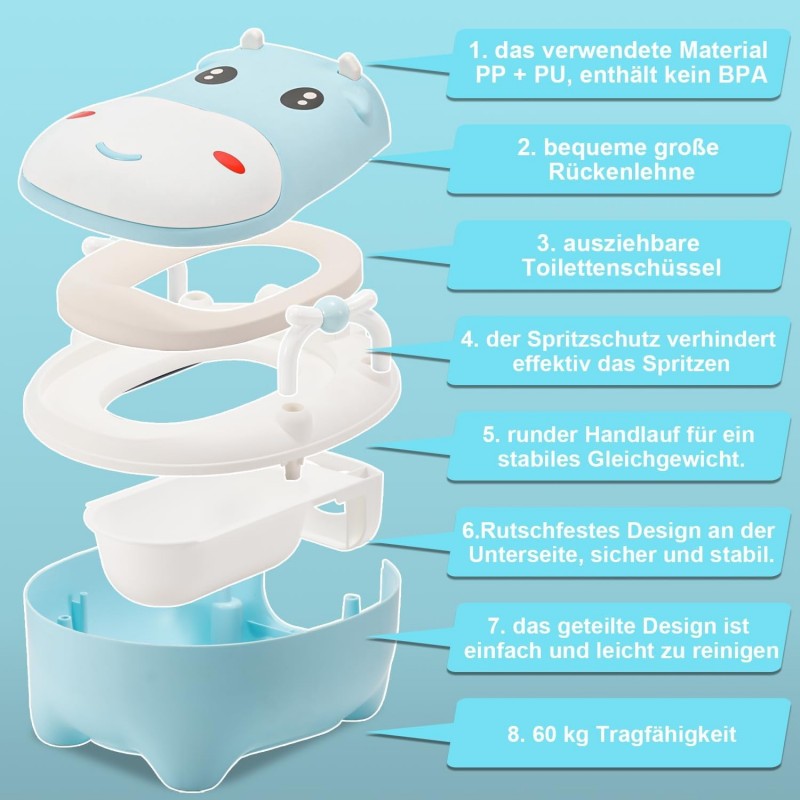 1. das verwendete Material PP + PU, enthält kein BPA

2. bequeme große Rückenlehne

3. ausziehbare Toilettenschüssel

4. der Spritzschutz verhindert effektiv das Spritzen

5. runder Handlauf für ein stabiles Gleichgewicht.

6.Rutschfestes Design an der Unterseite, sicher und stabil.

7. das geteilte Design ist einfach und leicht zu reinigen

8. 60 kg Tragfähigkeit