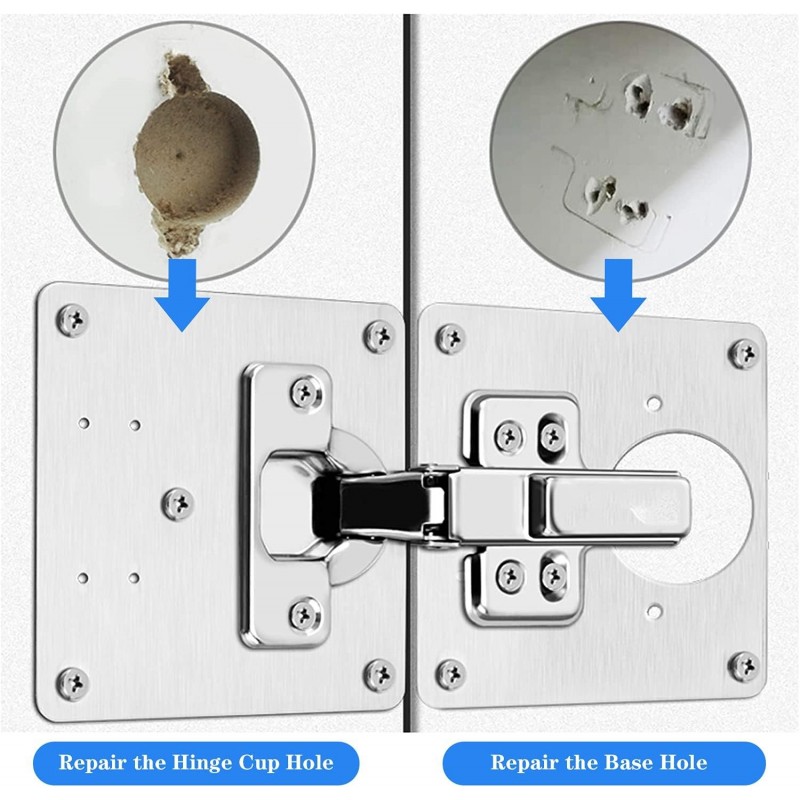 Repair the Hinge Cup Hole

Repair the Base Hole