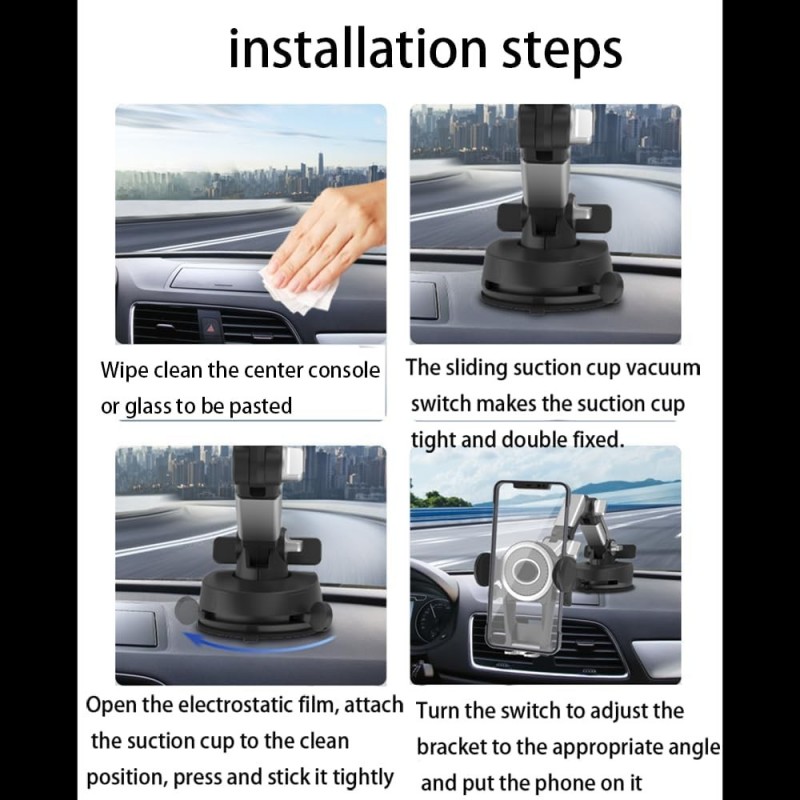 installation steps

Wipe clean the center console or glass to be pasted

The sliding suction cup vacuum switch makes the suction cup tight and double fixed.

Open the electrostatic film, attach the suction cup to the clean position, press and stick it tightly

Turn the switch to adjust the bracket to the appropriate angle and put the phone on it