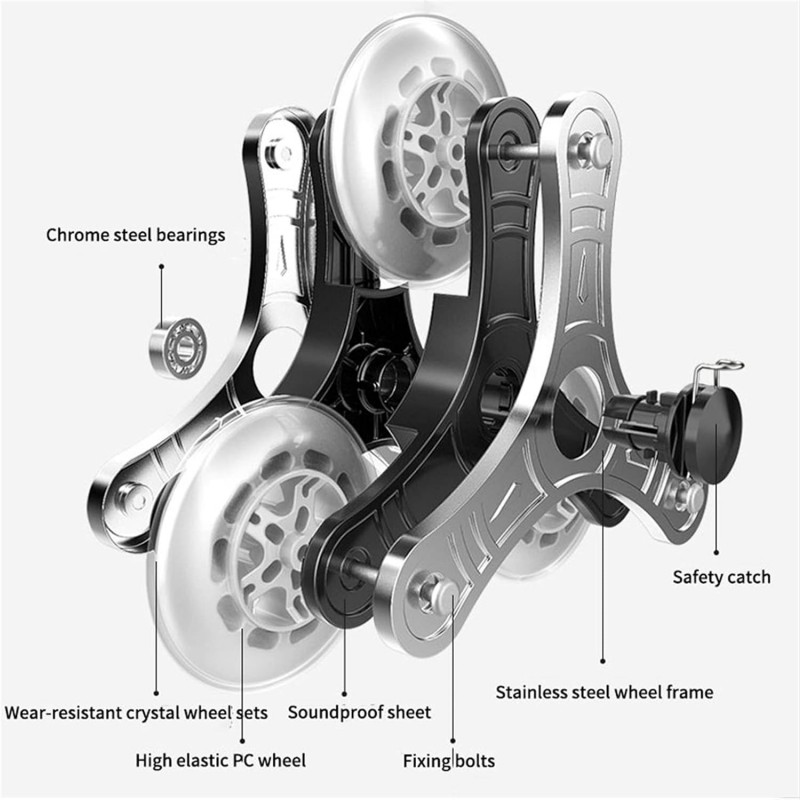 Chrome steel bearings

Safety catch

Stainless steel wheel frame

Wear-resistant crystal wheel sets

Soundproof sheet

High elastic PC wheel

Fixing bolts