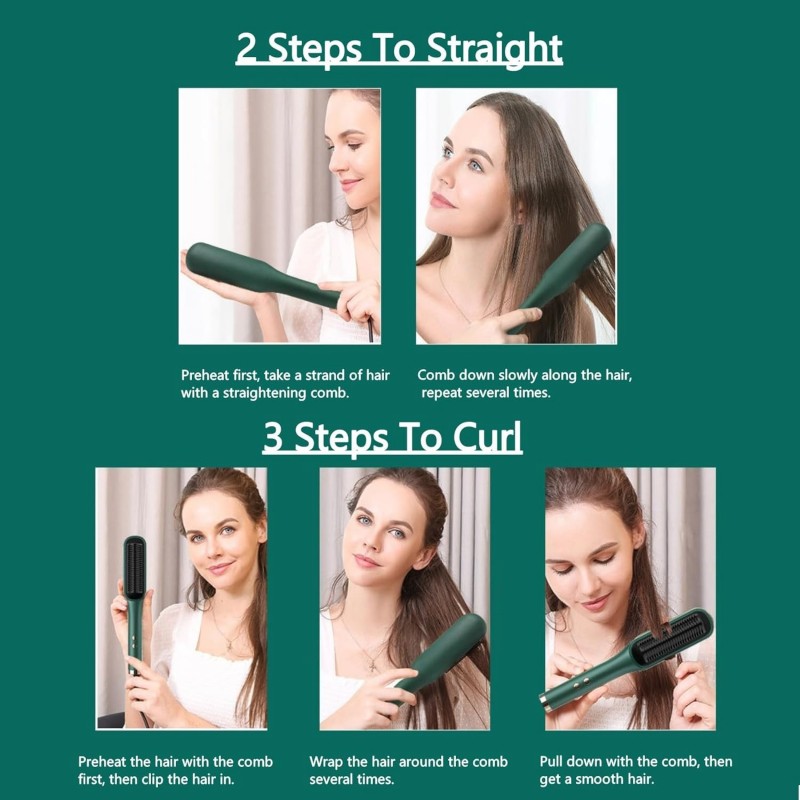 2 Steps To Straight

Preheat first, take a strand of hair with a straightening comb.

Comb down slowly along the hair, repeat several times.

3 Steps To Curl

Preheat the hair with the comb first, then clip the hair in.

Wrap the hair around the comb several times.

Pull down with the comb, then get a smooth hair.