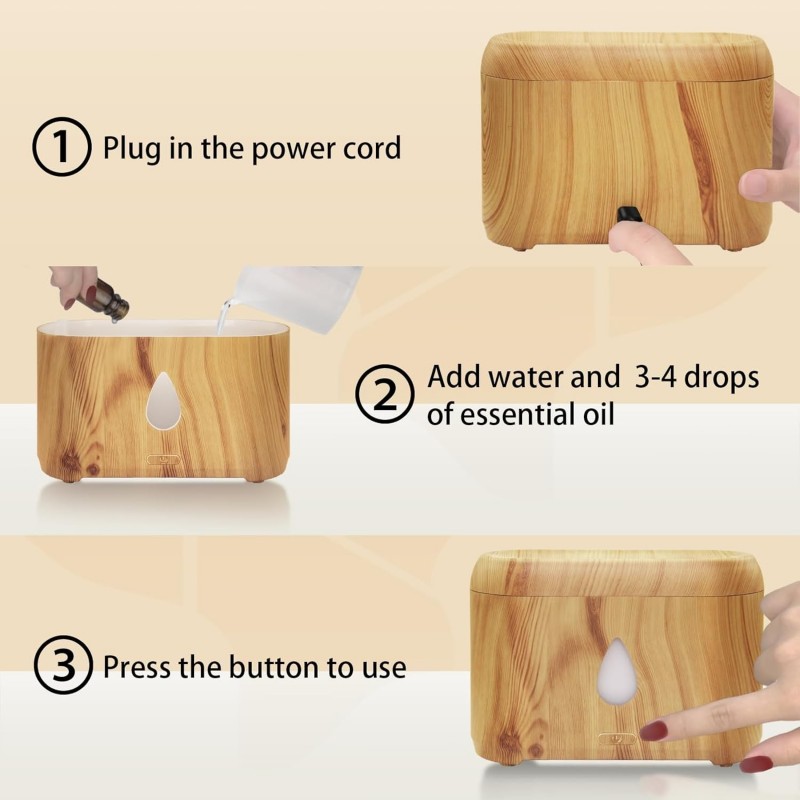 1 Plug in the power cord

2 Add water and 3-4 drops of essential oil

3 Press the button to use