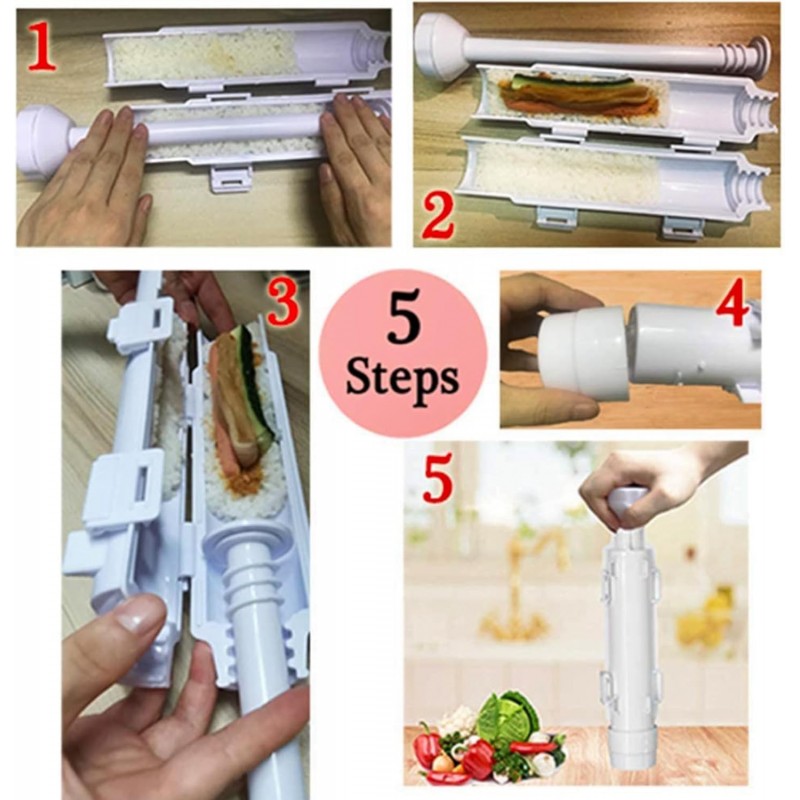 1

2

3

5 Steps

4

5