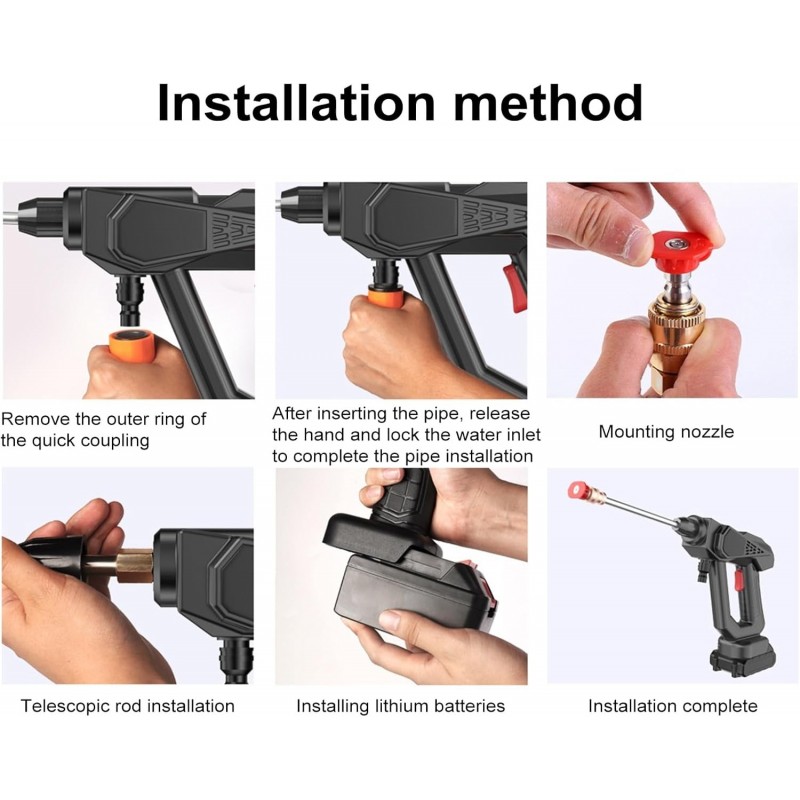 Installation method

Remove the outer ring of the quick coupling

After inserting the pipe, release the hand and lock the water inlet to complete the pipe installation

Mounting nozzle

Telescopic rod installation

Installing lithium batteries

Installation complete