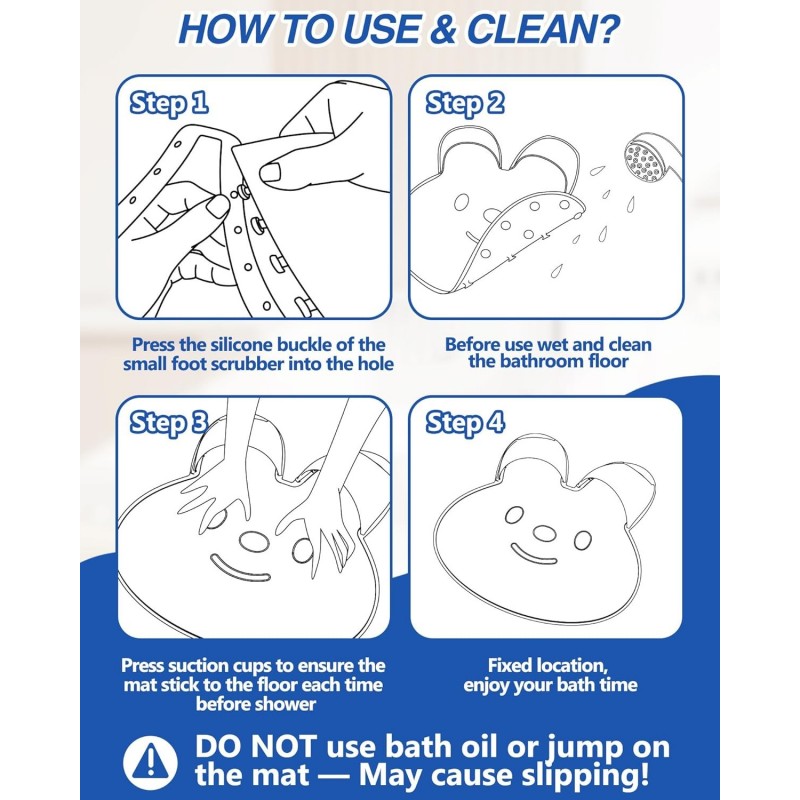 HOW TO USE & CLEAN?

Step 1

Press the silicone buckle of the small foot scrubber into the hole

Step 2

Before use wet and clean the bathroom floor

Step 3

Press suction cups to ensure the mat stick to the floor each time before shower

Step 4

Fixed location, enjoy your bath time

DO NOT use bath oil or jump on the mat — May cause slipping!