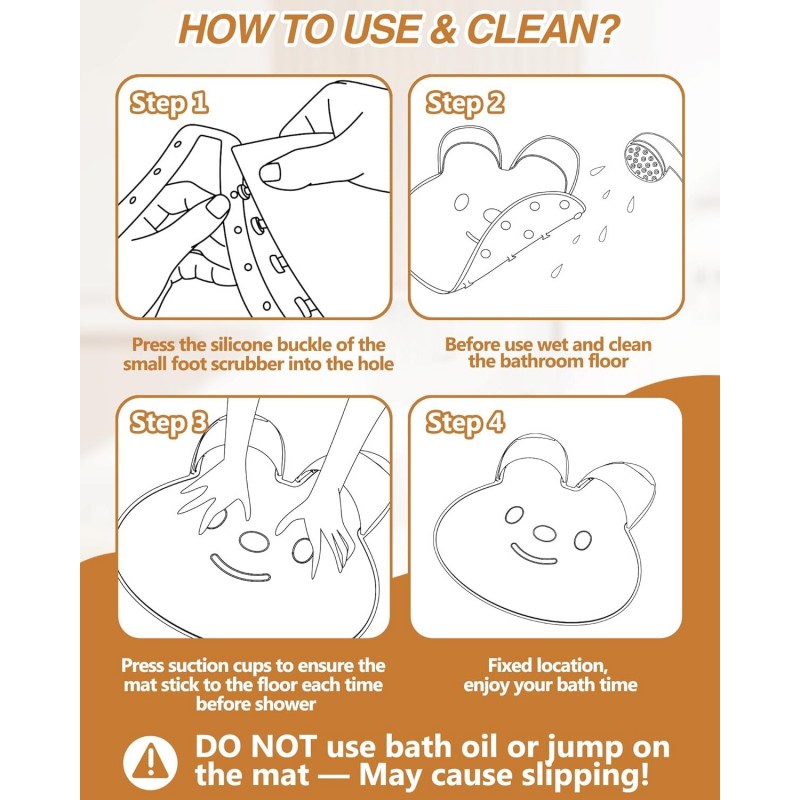 HOW TO USE & CLEAN?

Step 1

Press the silicone buckle of the small foot scrubber into the hole

Step 2

Before use wet and clean the bathroom floor

Step 3

Press suction cups to ensure the mat stick to the floor each time before shower

Step 4

Fixed location, enjoy your bath time

DO NOT use bath oil or jump on the mat — May cause slipping!