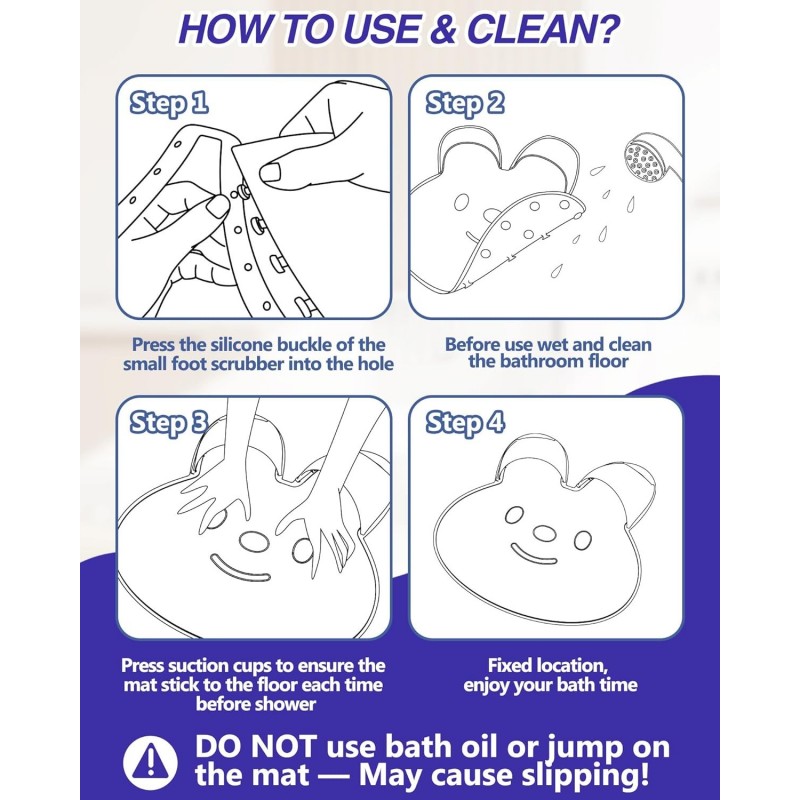 HOW TO USE & CLEAN?

Step 1

Press the silicone buckle of the small foot scrubber into the hole

Step 2

Before use wet and clean the bathroom floor

Step 3

Press suction cups to ensure the mat stick to the floor each time before shower

Step 4

Fixed location, enjoy your bath time

DO NOT use bath oil or jump on the mat — May cause slipping!