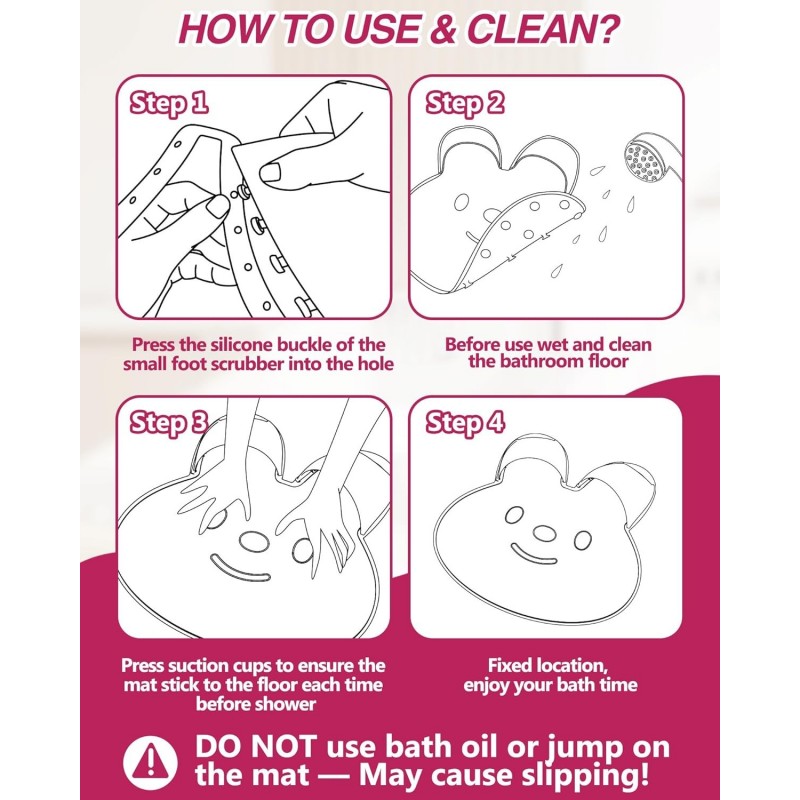 HOW TO USE & CLEAN?

Step 1

Press the silicone buckle of the small foot scrubber into the hole

Step 2

Before use wet and clean the bathroom floor

Step 3

Press suction cups to ensure the mat stick to the floor each time before shower

Step 4

Fixed location, enjoy your bath time

DO NOT use bath oil or jump on the mat — May cause slipping!