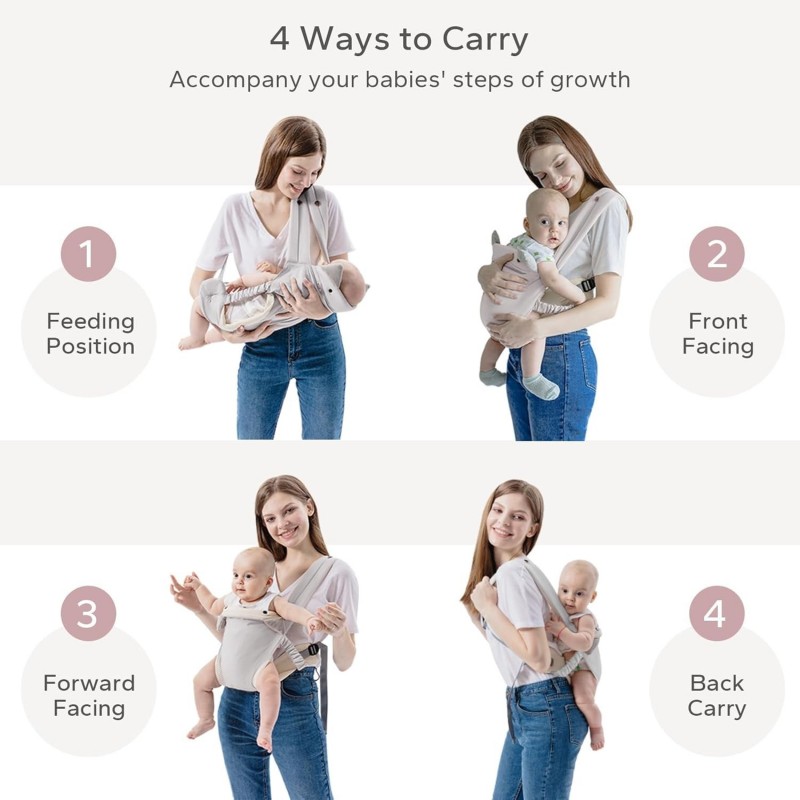 4 Ways to Carry
Accompany your babies' steps of growth

1
Feeding Position

2
Front Facing

3
Forward Facing

4
Back Carry