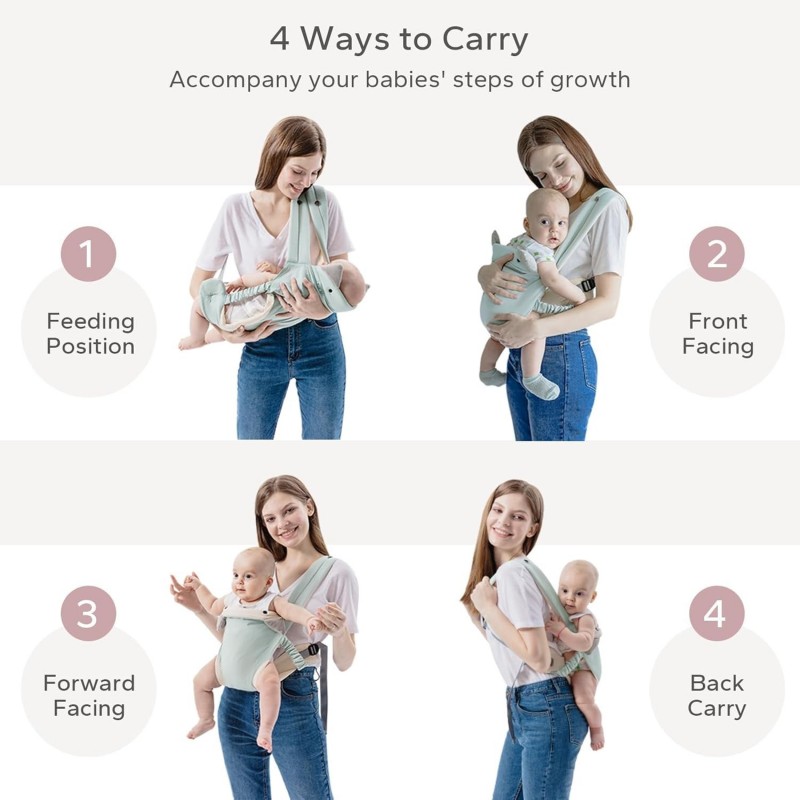 4 Ways to Carry
Accompany your babies' steps of growth

1
Feeding Position

2
Front Facing

3
Forward Facing

4
Back Carry