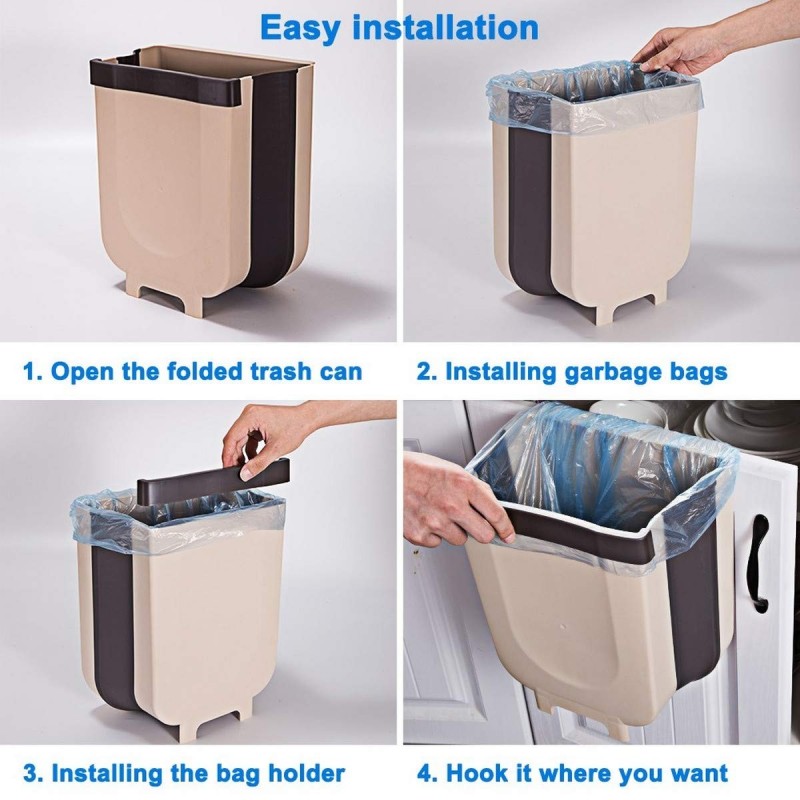 Easy installation

1. Open the folded trash can

2. Installing garbage bags

3. Installing the bag holder

4. Hook it where you want