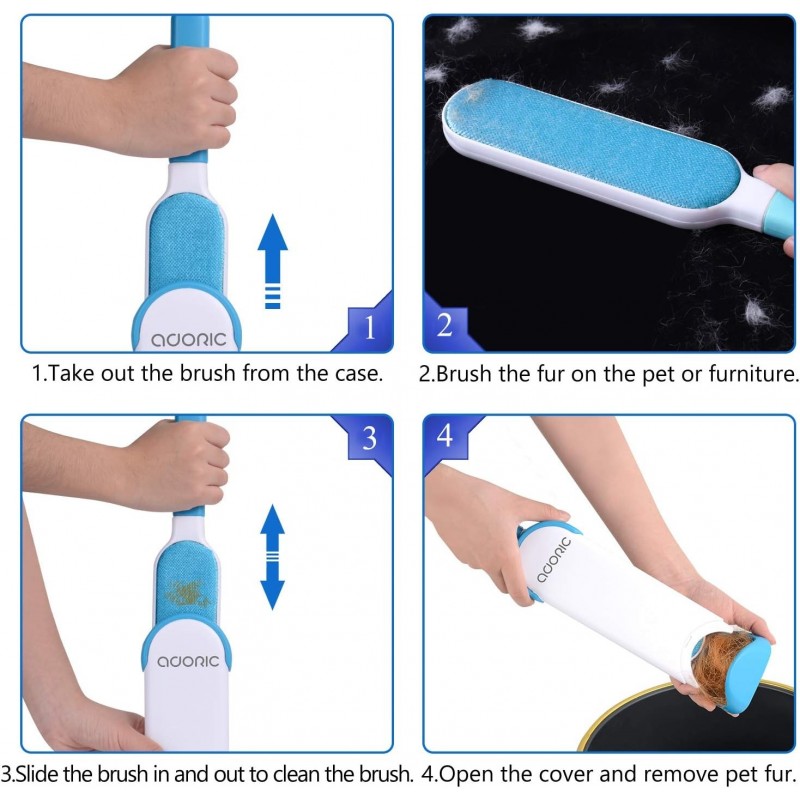 ADORIC

1

1.Take out the brush from the case.

2

2.Brush the fur on the pet or furniture.

3

ADORIC

3.Slide the brush in and out to clean the brush.

4

ADORIC

4.Open the cover and remove pet fur.