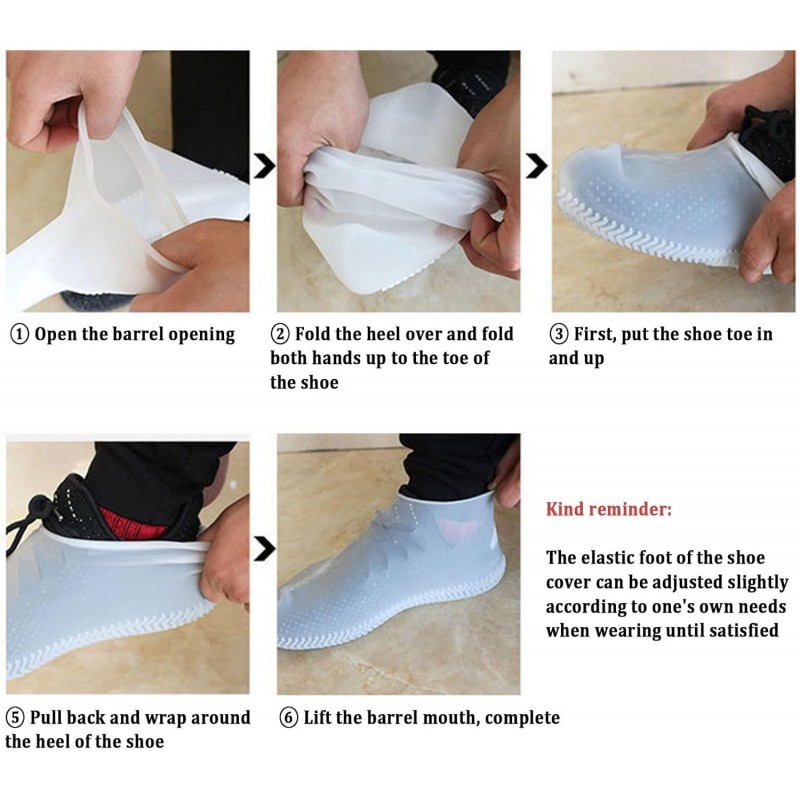 ① Open the barrel opening

② Fold the heel over and fold both hands up to the toe of the shoe

③ First, put the shoe toe in and up

⑤ Pull back and wrap around the heel of the shoe

⑥ Lift the barrel mouth, complete

Kind reminder:

The elastic foot of the shoe cover can be adjusted slightly according to one's own needs when wearing until satisfied