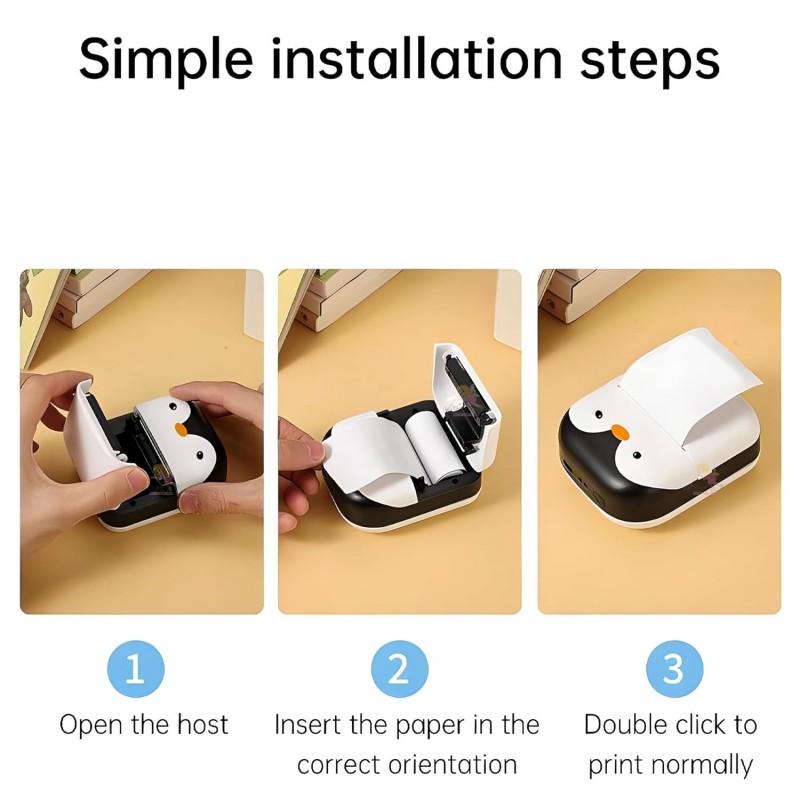 Simple installation steps

1

Open the host

2

Insert the paper in the correct orientation

3

Double click to print normally