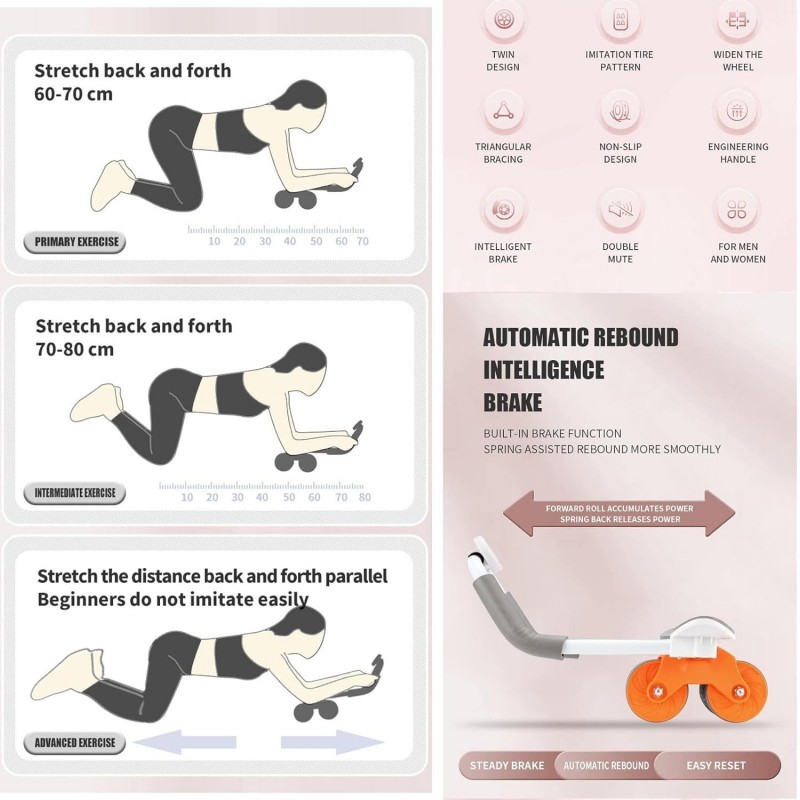 Stretch back and forth
60-70 cm

PRIMARY EXERCISE

10 20 30 40 50 60 70

Stretch back and forth
70-80 cm

INTERMEDIATE EXERCISE

10 20 30 40 50 60 70 80

Stretch the distance back and forth parallel
Beginners do not imitate easily

ADVANCED EXERCISE

TWIN DESIGN

IMITATION TIRE PATTERN

WIDEN THE WHEEL

TRIANGULAR BRACING

NON-SLIP DESIGN

ENGINEERING HANDLE

INTELLIGENT BRAKE

DOUBLE MUTE

FOR MEN AND WOMEN

AUTOMATIC REBOUND
INTELLIGENCE
BRAKE

BUILT-IN BRAKE FUNCTION
SPRING ASSISTED REBOUND MORE SMOOTHLY

FORWARD ROLL ACCUMULATES POWER
SPRING BACK RELEASES POWER

STEADY BRAKE

AUTOMATIC REBOUND

EASY RESET