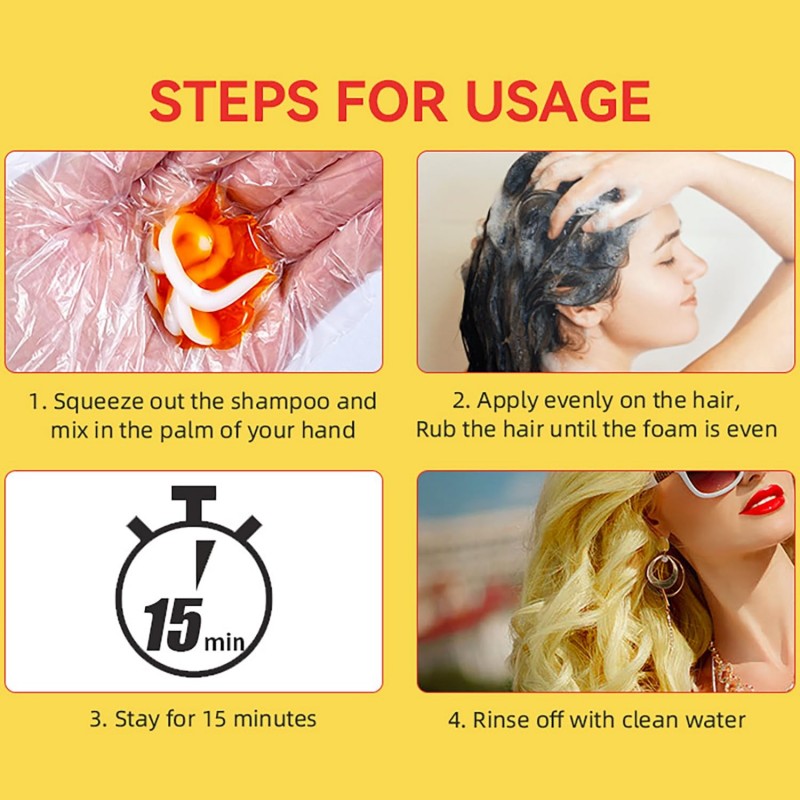 STEPS FOR USAGE

1. Squeeze out the shampoo and mix in the palm of your hand

2. Apply evenly on the hair, Rub the hair until the foam is even

15 min

3. Stay for 15 minutes

4. Rinse off with clean water