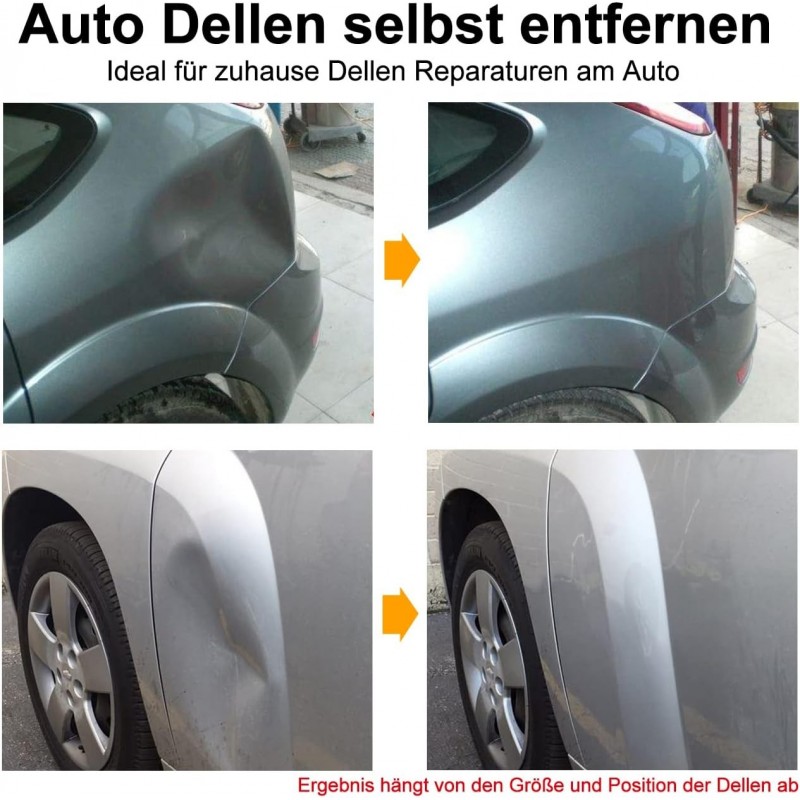 Auto Dellen selbst entfernen

Ideal für zuhause Dellen Reparaturen am Auto

Ergebnis hängt von den Größe und Position der Dellen ab