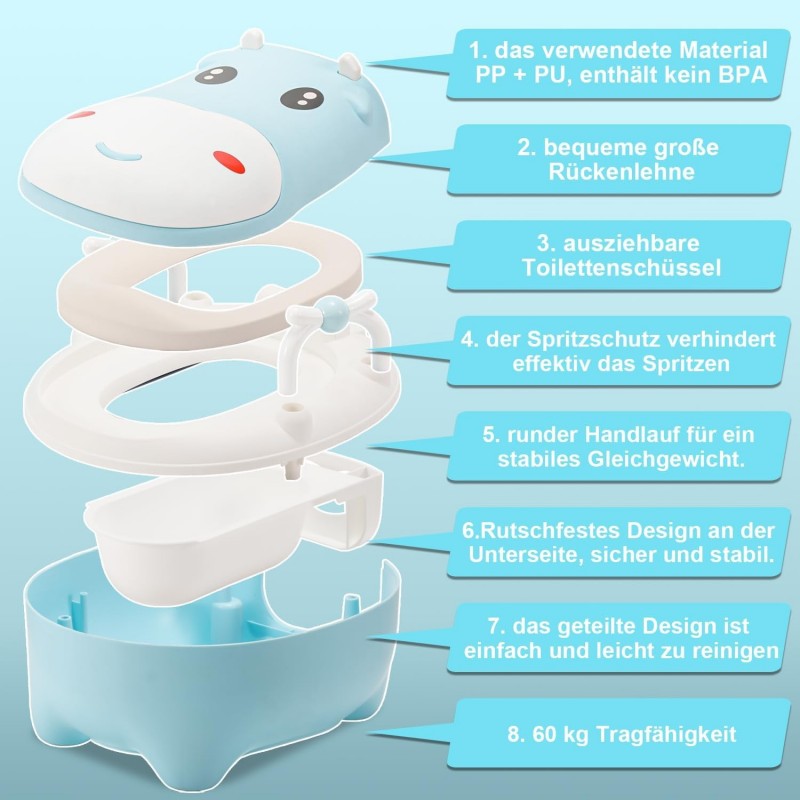 1. das verwendete Material PP + PU, enthält kein BPA

2. bequeme große Rückenlehne

3. ausziehbare Toilettenschüssel

4. der Spritzschutz verhindert effektiv das Spritzen

5. runder Handlauf für ein stabiles Gleichgewicht.

6.Rutschfestes Design an der Unterseite, sicher und stabil.

7. das geteilte Design ist einfach und leicht zu reinigen

8. 60 kg Tragfähigkeit