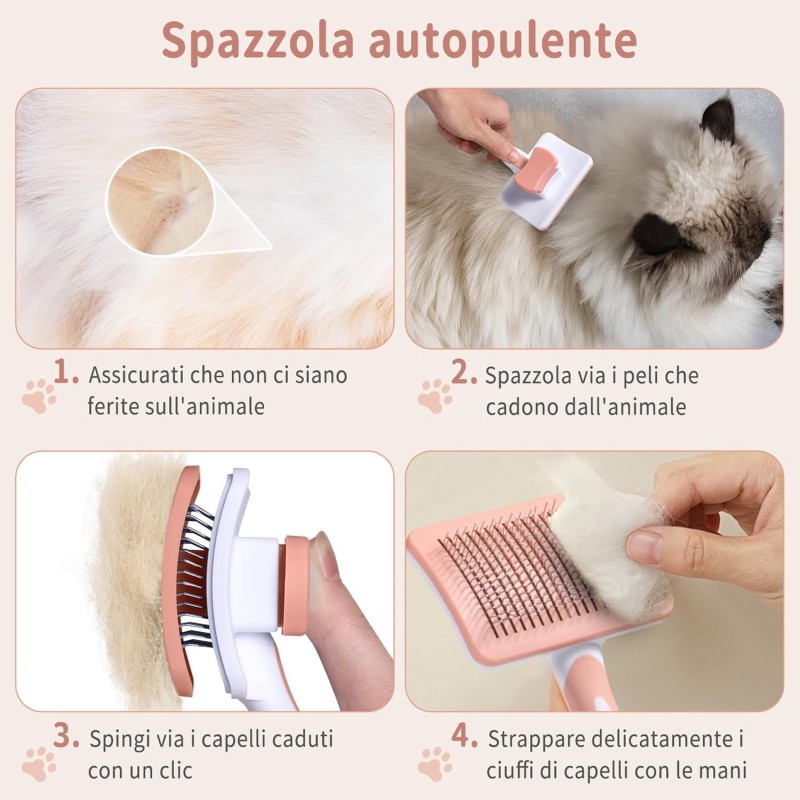 Spazzola autopulente

1. Assicurati che non ci siano ferite sull'animale

2. Spazzola via i peli che cadono dall'animale

3. Spingi via i capelli caduti con un clic

4. Strappare delicatamente i ciuffi di capelli con le mani