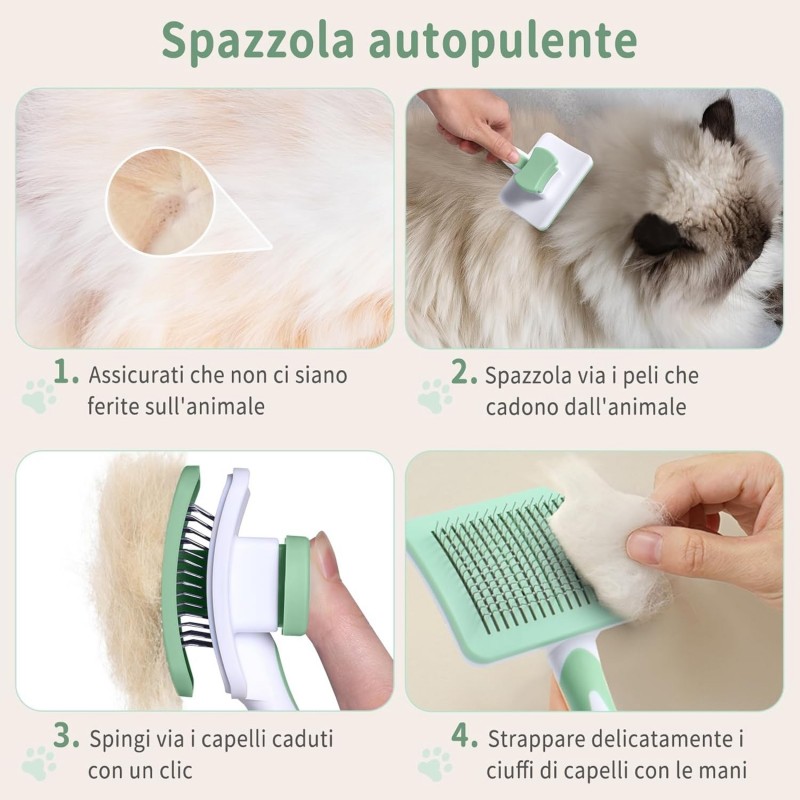 Spazzola autopulente

1. Assicurati che non ci siano ferite sull'animale

2. Spazzola via i peli che cadono dall'animale

3. Spingi via i capelli caduti con un clic

4. Strappare delicatamente i ciuffi di capelli con le mani