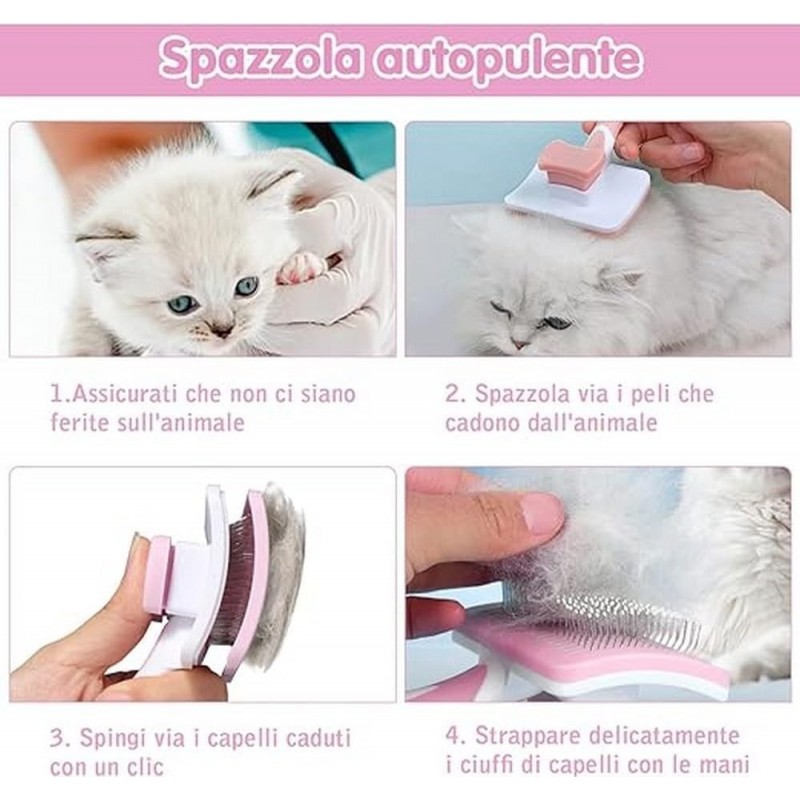 Spazzola autopulente

1.Assicurati che non ci siano ferite sull'animale

2. Spazzola via i peli che cadono dall'animale

3. Spingi via i capelli caduti con un clic

4. Strappare delicatamente i ciuffi di capelli con le mani