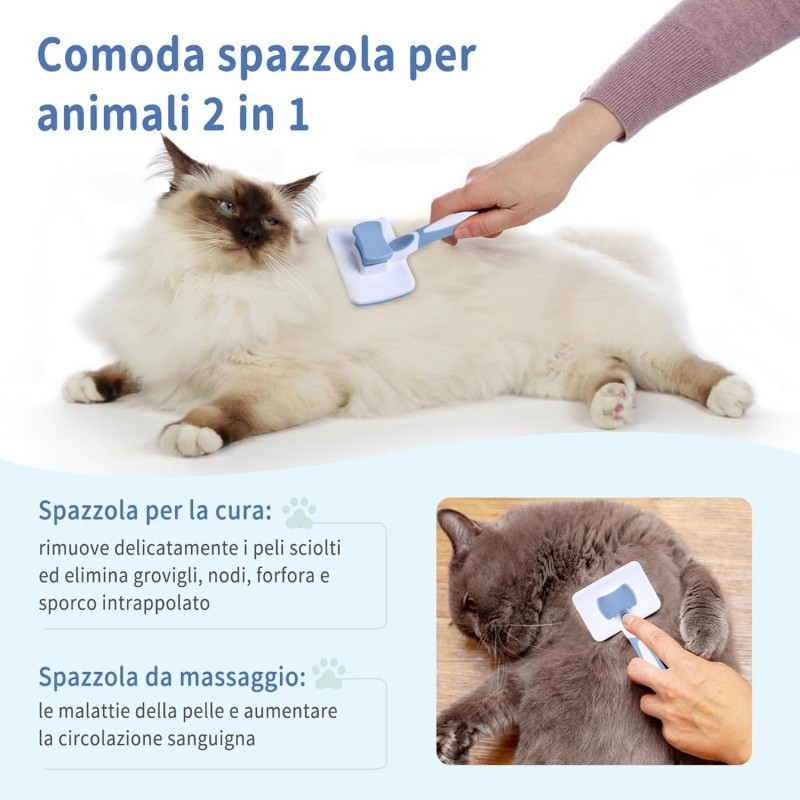 Comoda spazzola per animali 2 in 1

Spazzola per la cura:
rimuove delicatamente i peli sciolti ed elimina grovigli, nodi, forfora e sporco intrappolato

Spazzola da massaggio:
le malattie della pelle e aumentare la circolazione sanguigna