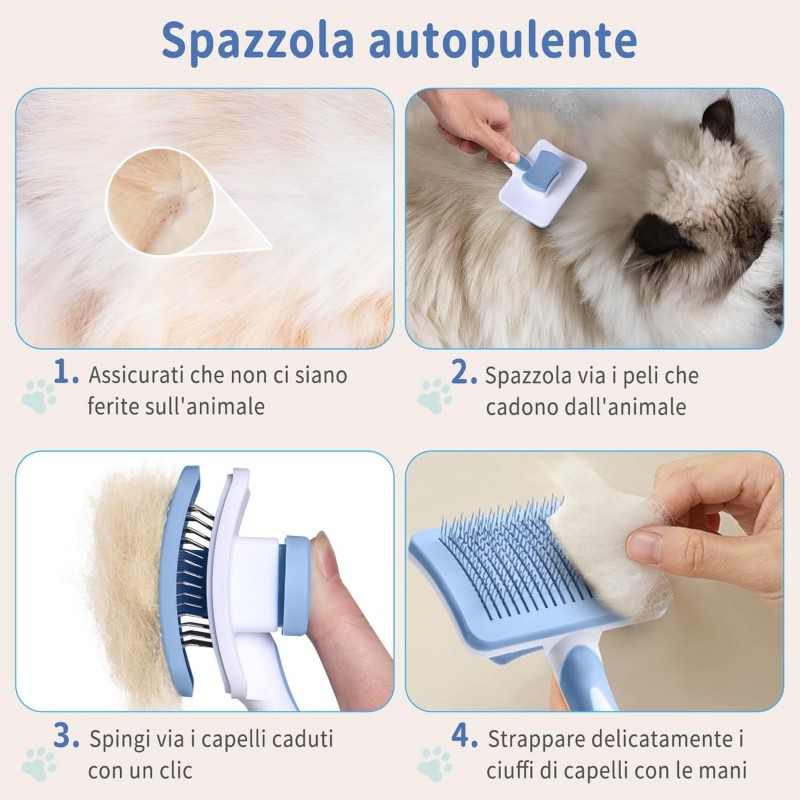 Spazzola autopulente

1. Assicurati che non ci siano ferite sull'animale

2. Spazzola via i peli che cadono dall'animale

3. Spingi via i capelli caduti con un clic

4. Strappare delicatamente i ciuffi di capelli con le mani