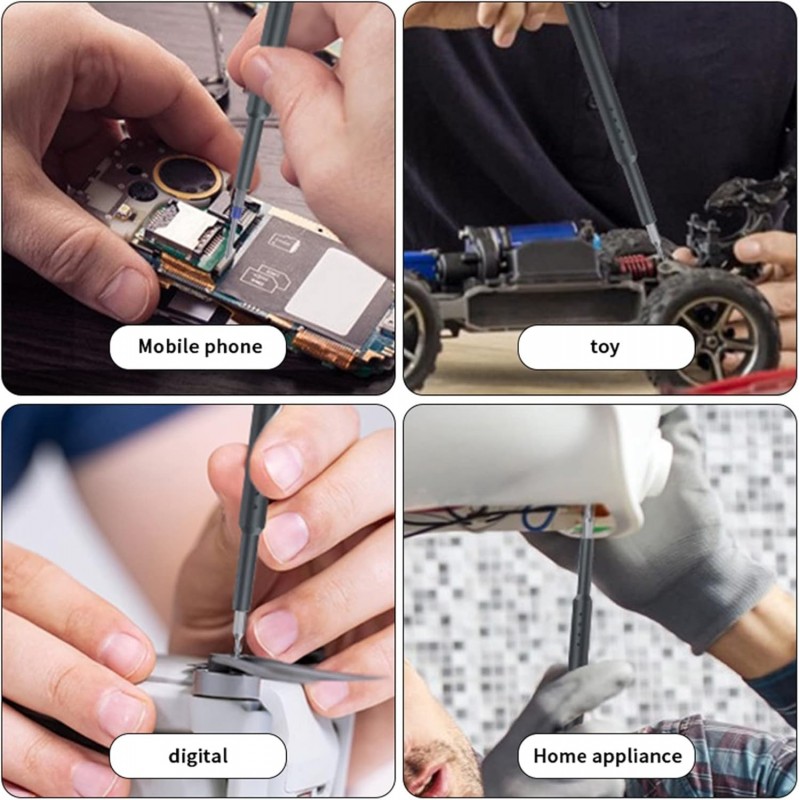 Mobile phone

toy

digital

Home appliance