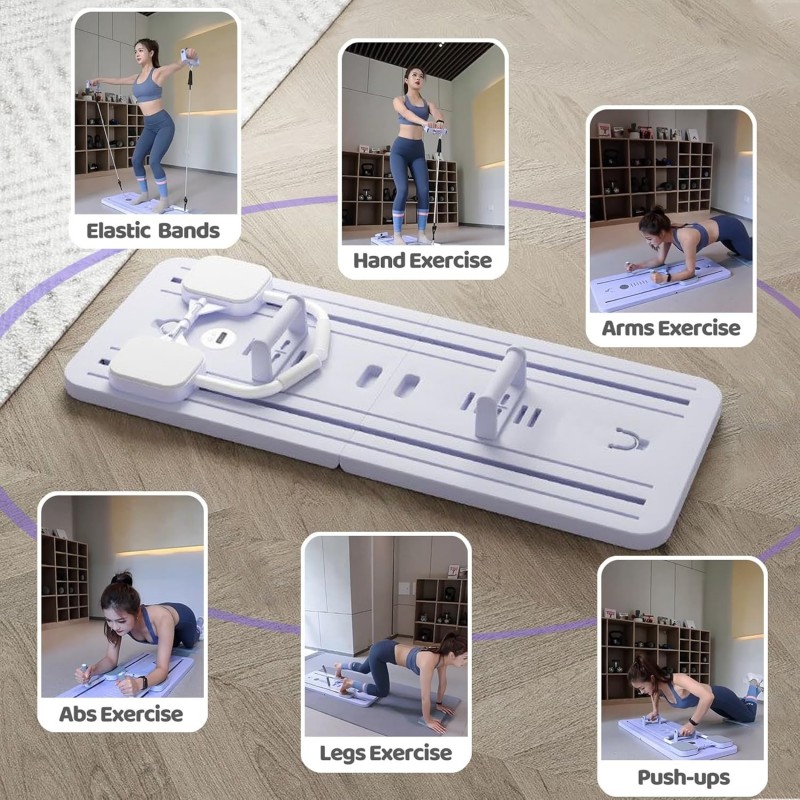 Elastic Bands

Hand Exercise

Arms Exercise

Abs Exercise

Legs Exercise

Push-ups