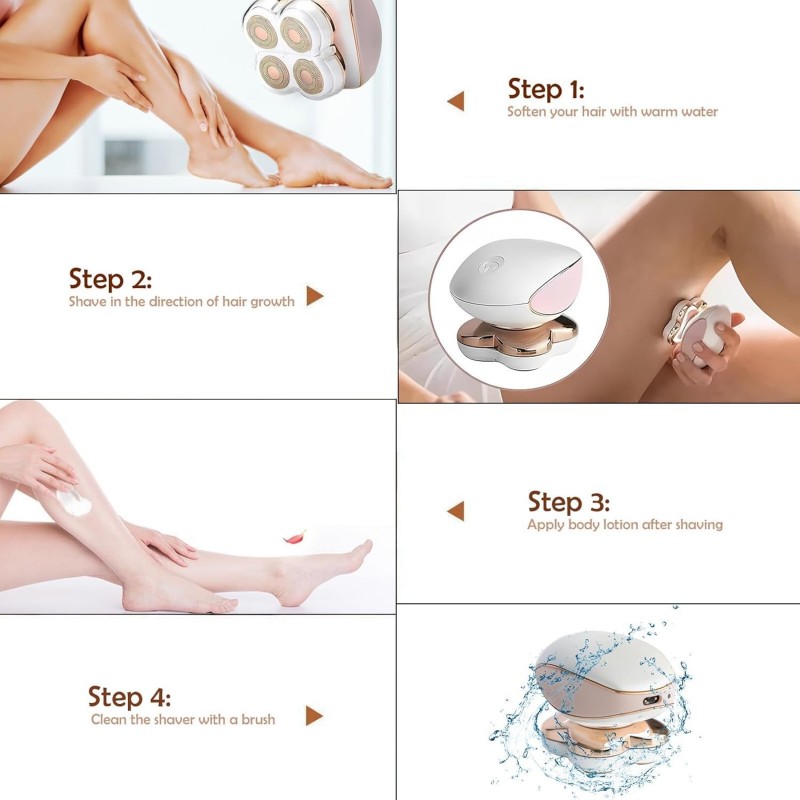 Step 1:
Soften your hair with warm water

Step 2:
Shave in the direction of hair growth

Step 3:
Apply body lotion after shaving

Step 4:
Clean the shaver with a brush