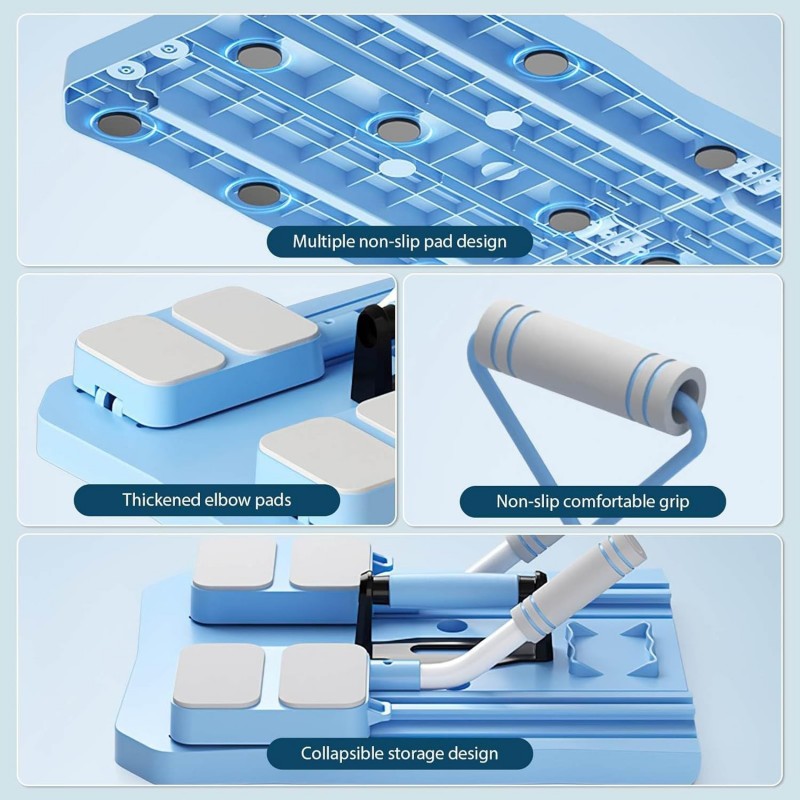 Multiple non-slip pad design

Thickened elbow pads

Non-slip comfortable grip

Collapsible storage design