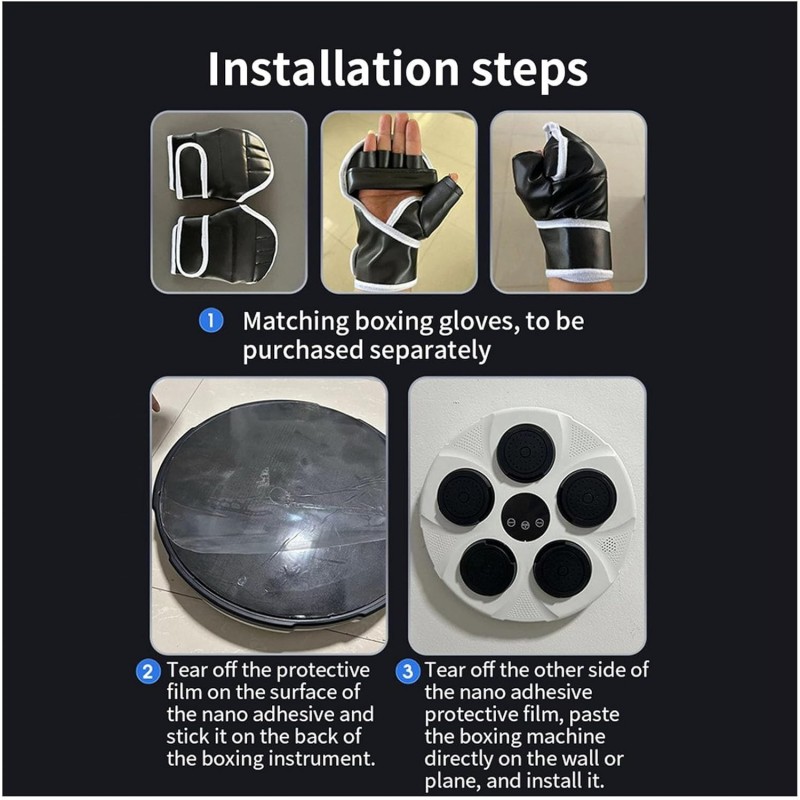 Installation steps

1 Matching boxing gloves, to be purchased separately

2 Tear off the protective film on the surface of the nano adhesive and stick it on the back of the boxing instrument.

3 Tear off the other side of the nano adhesive protective film, paste the boxing machine directly on the wall or plane, and install it.