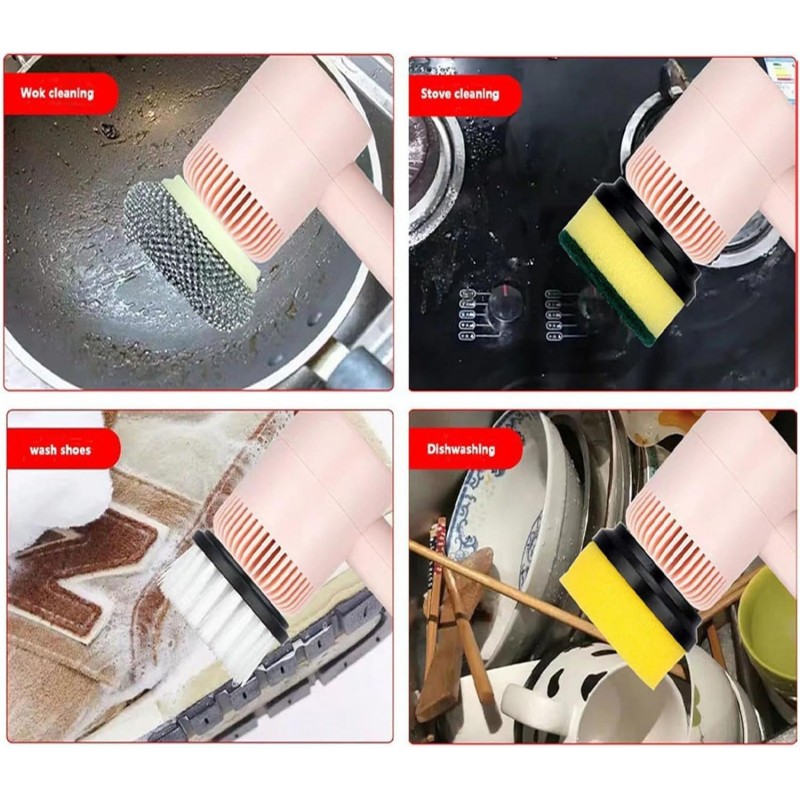 Wok cleaning

Stove cleaning

wash shoes

Dishwashing