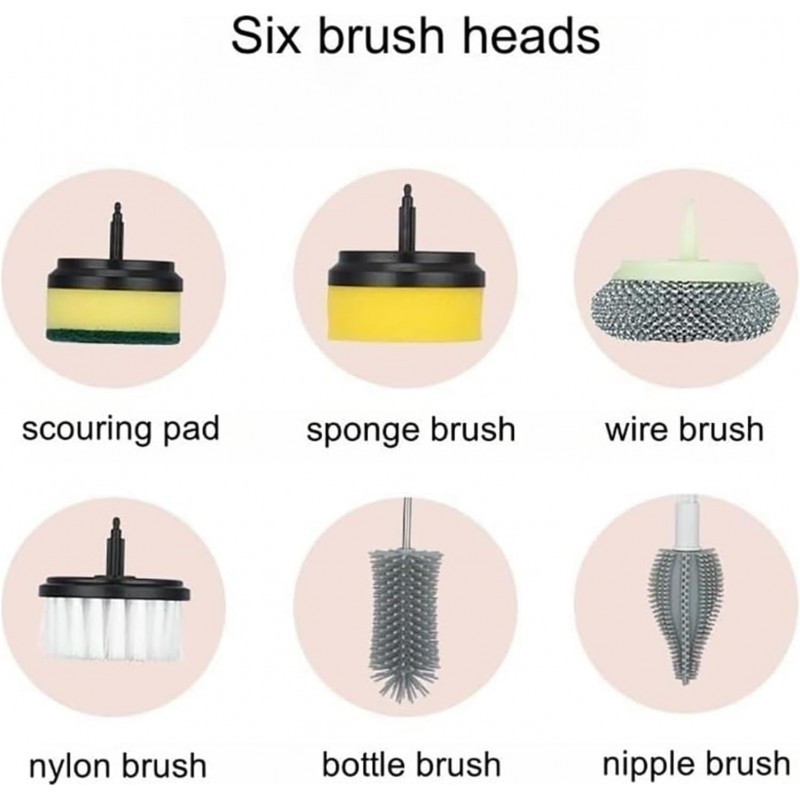 Six brush heads

scouring pad

sponge brush

wire brush

nylon brush

bottle brush

nipple brush